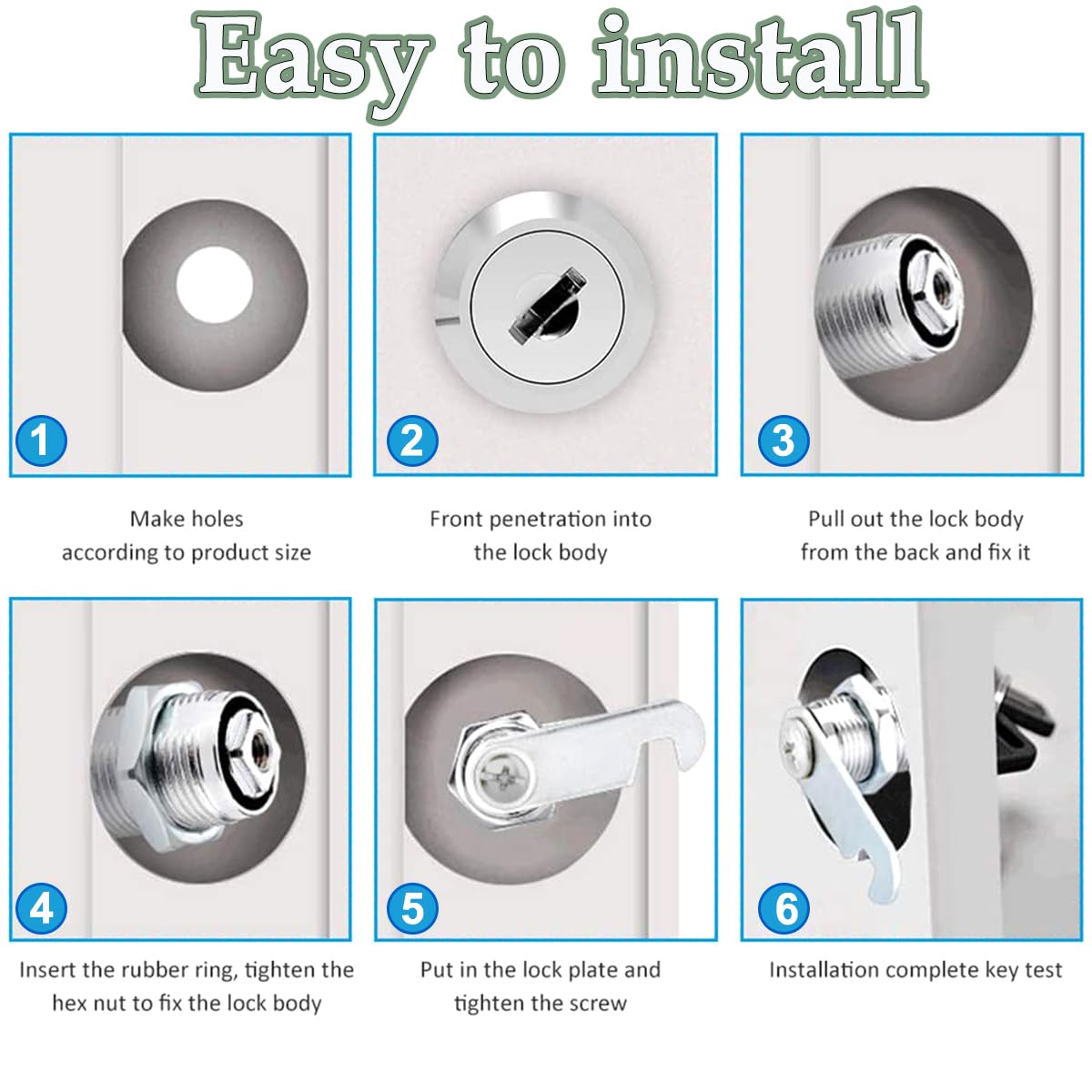 Easy to install

1

Make holes according to product size

2

Front penetration into the lock body

3

Pull out the lock body from the back and fix it

4

Insert the rubber ring, tighten the hex nut to fix the lock body

5

Put in the lock plate and tighten the screw

6

Installation complete key test