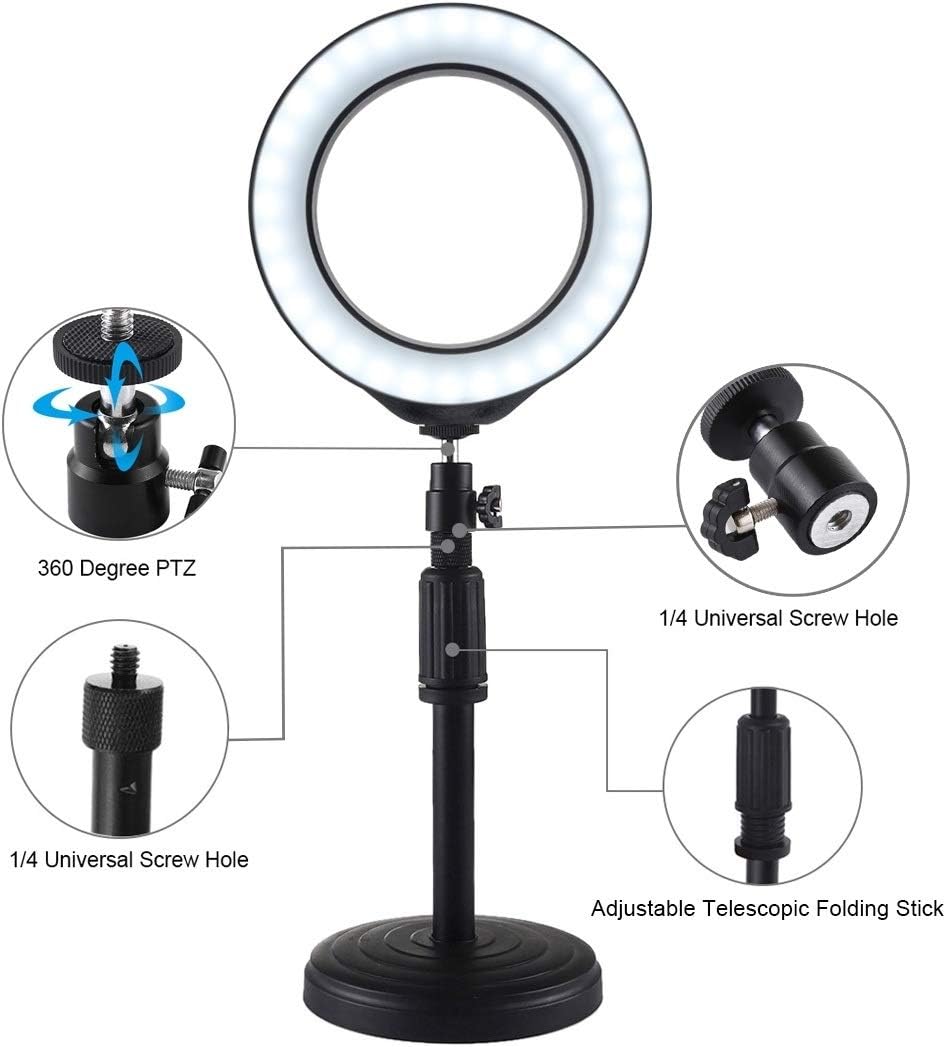 360 Degree PTZ

1/4 Universal Screw Hole

1/4 Universal Screw Hole

Adjustable Telescopic Folding Stick