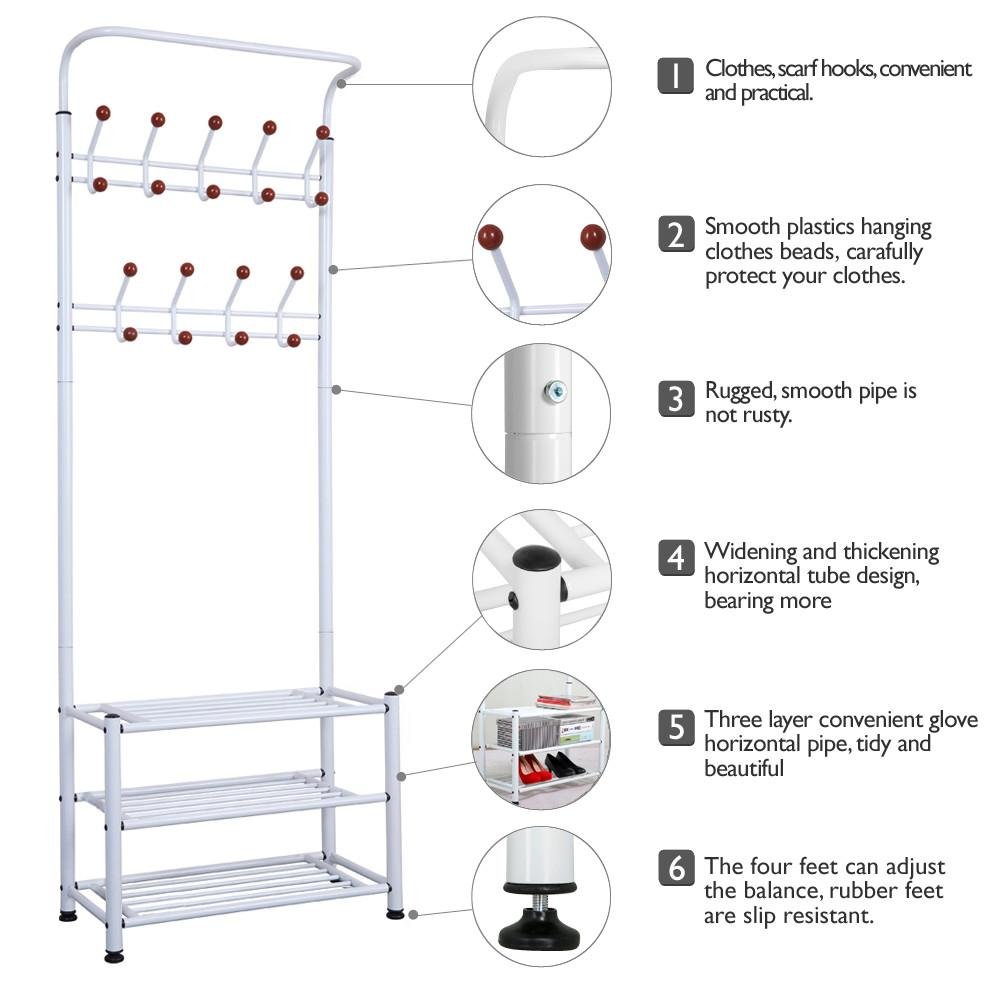 1 Clothes, scarf hooks, convenient and practical.

2 Smooth plastics hanging clothes beads, carafully protect your clothes.

3 Rugged, smooth pipe is not rusty.

4 Widening and thickening horizontal tube design, bearing more

5 Three layer convenient glove horizontal pipe, tidy and beautiful

6 The four feet can adjust the balance, rubber feet are slip resistant.