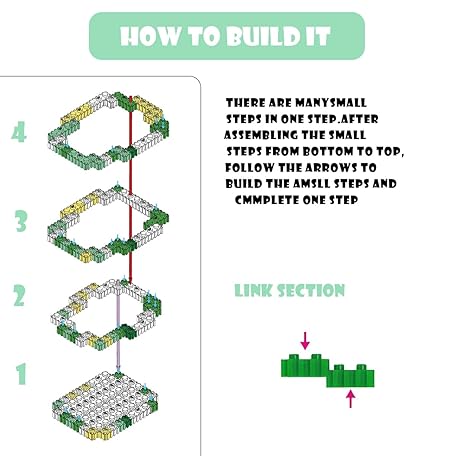 HOW TO BUILD IT

4

3

2

1

THERE ARE MANYSMALL STEPS IN ONE STEP.AFTER ASSEMBLING THE SMALL STEPS FROM BOTTOM TO TOP, FOLLOW THE ARROWS TO BUILD THE AMSLL STEPS AND CMMPLETE ONE STEP

LINK SECTION