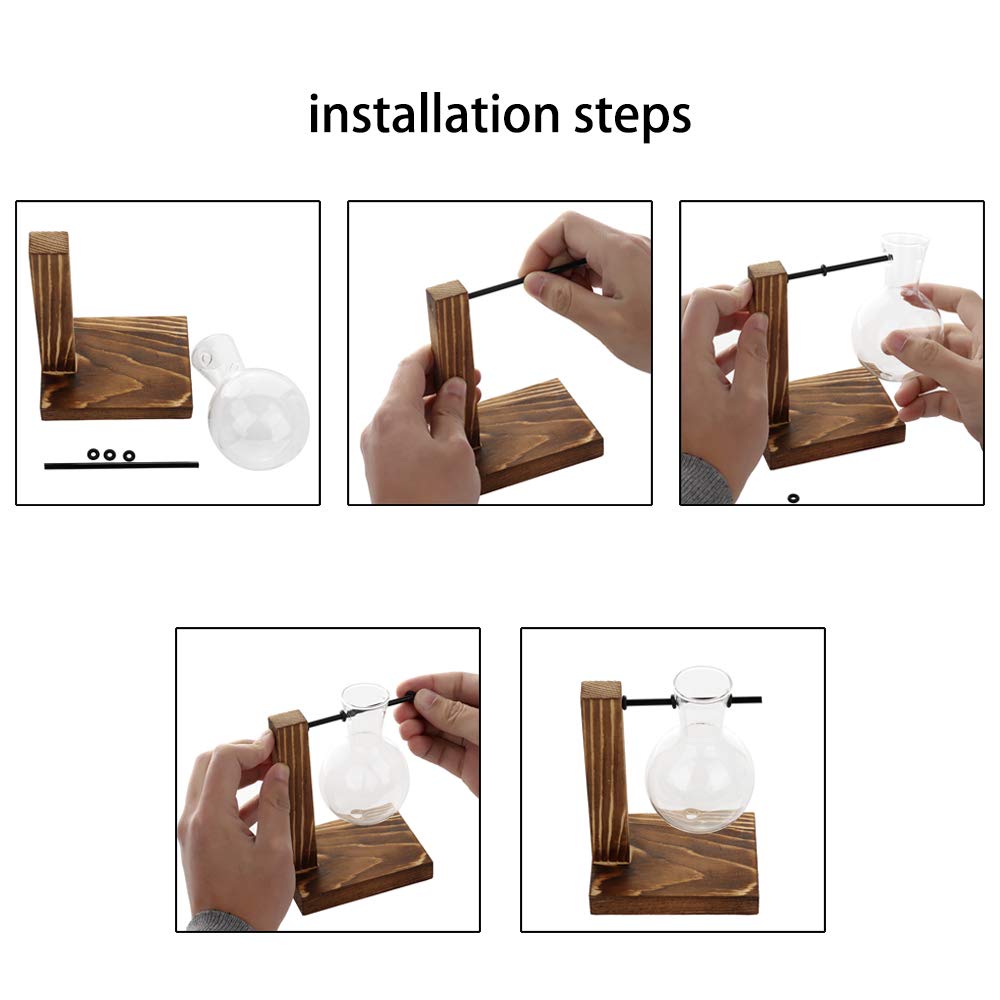 installation steps