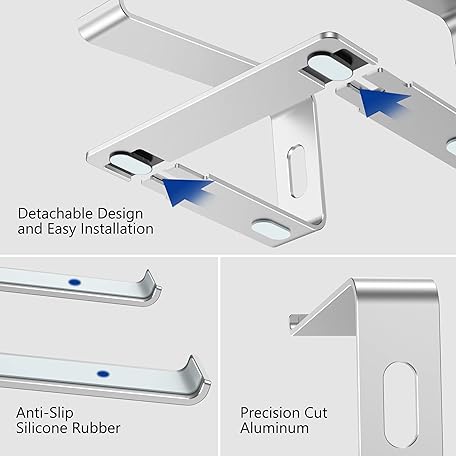 Detachable Design and Easy Installation

Anti-Slip Silicone Rubber

Precision Cut Aluminum