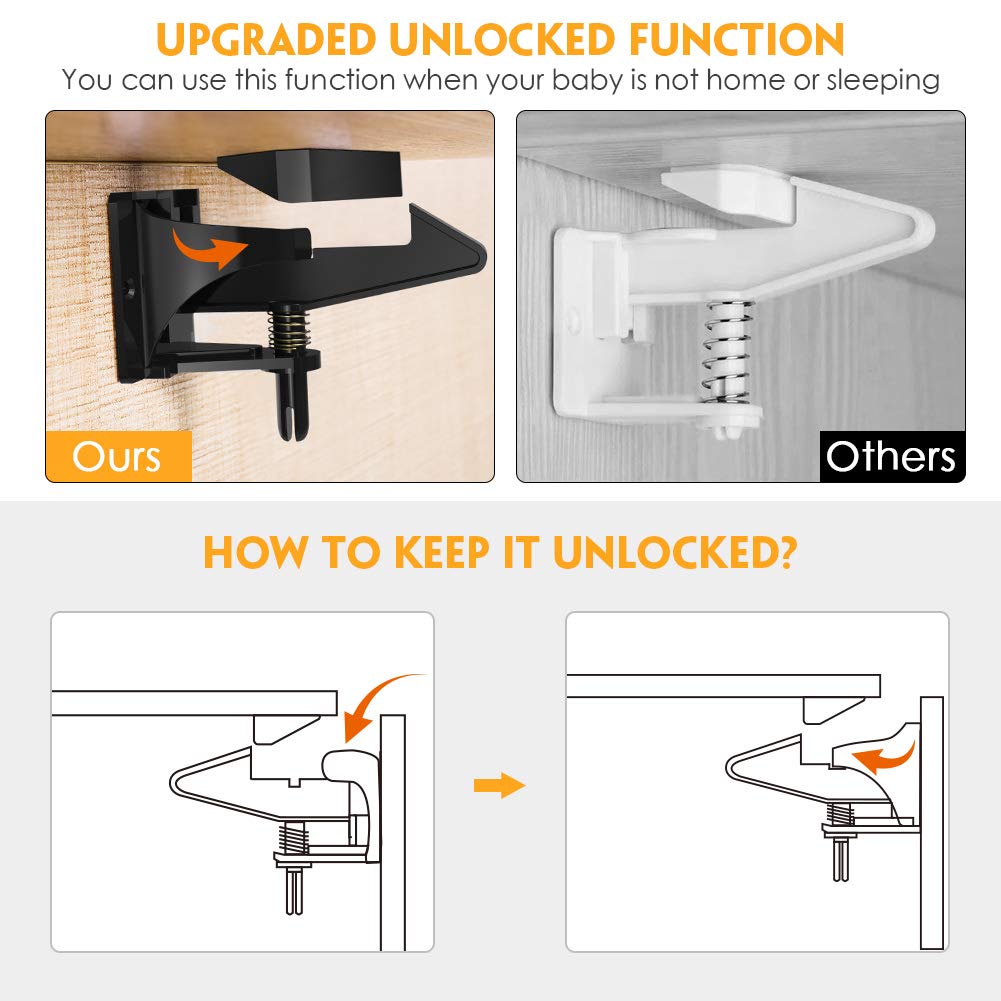 UPGRADED UNLOCKED FUNCTION
You can use this function when your baby is not home or sleeping

Ours

Others

HOW TO KEEP IT UNLOCKED?