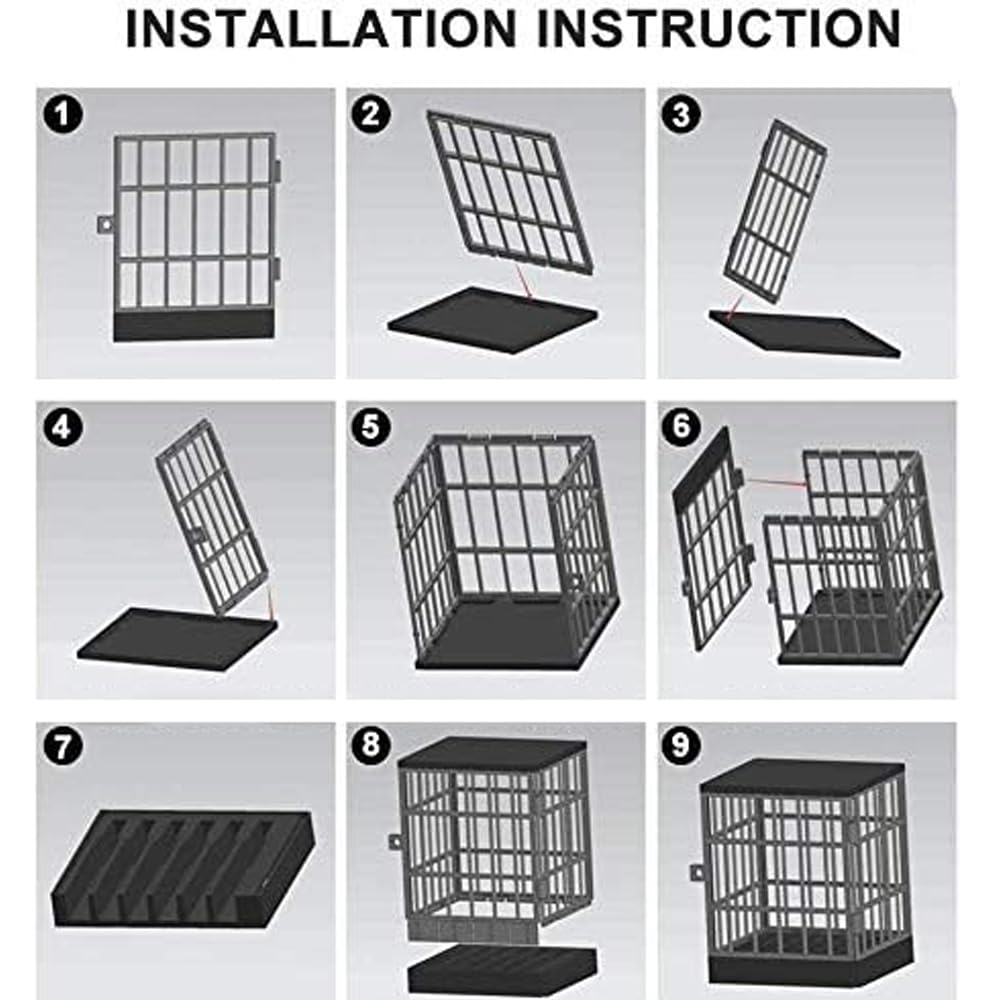 INSTALLATION INSTRUCTION

1

2

3

4

5

6

7

8

9