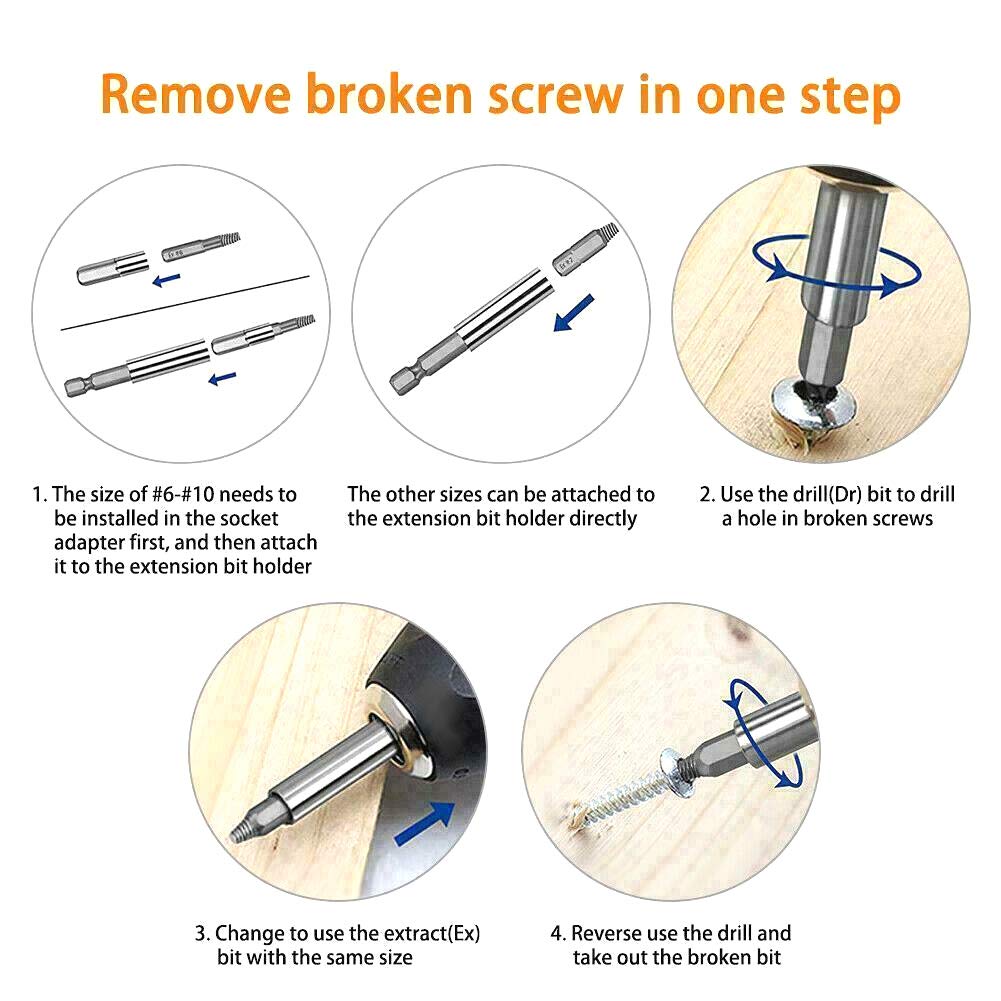 Remove broken screw in one step

1. The size of #6-#10 needs to be installed in the socket adapter first, and then attach it to the extension bit holder

The other sizes can be attached to the extension bit holder directly

2. Use the drill(Dr) bit to drill a hole in broken screws

3. Change to use the extract(Ex) bit with the same size

4. Reverse use the drill and take out the broken bit