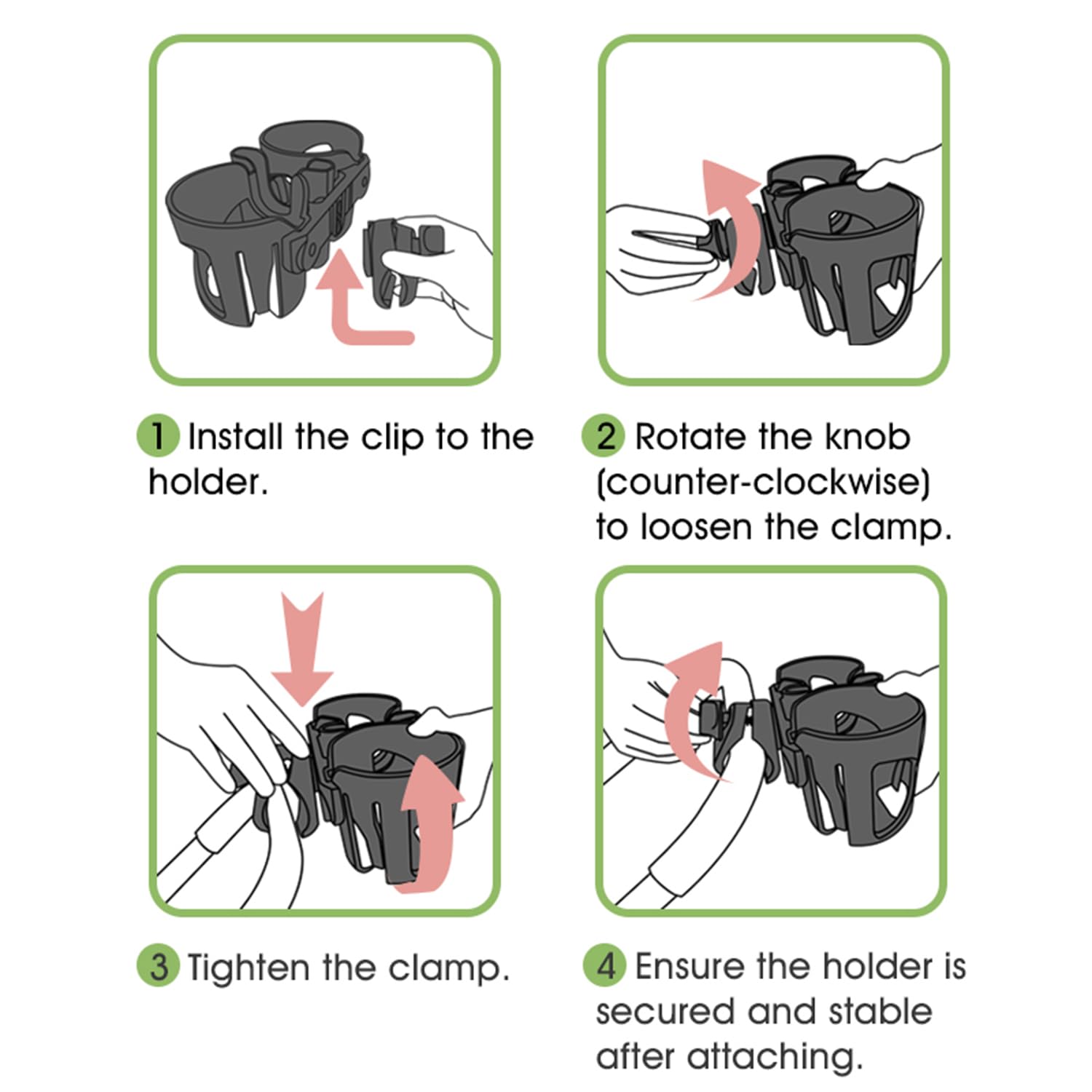 1 Install the clip to the holder.

2 Rotate the knob (counter-clockwise) to loosen the clamp.

3 Tighten the clamp.

4 Ensure the holder is secured and stable after attaching.