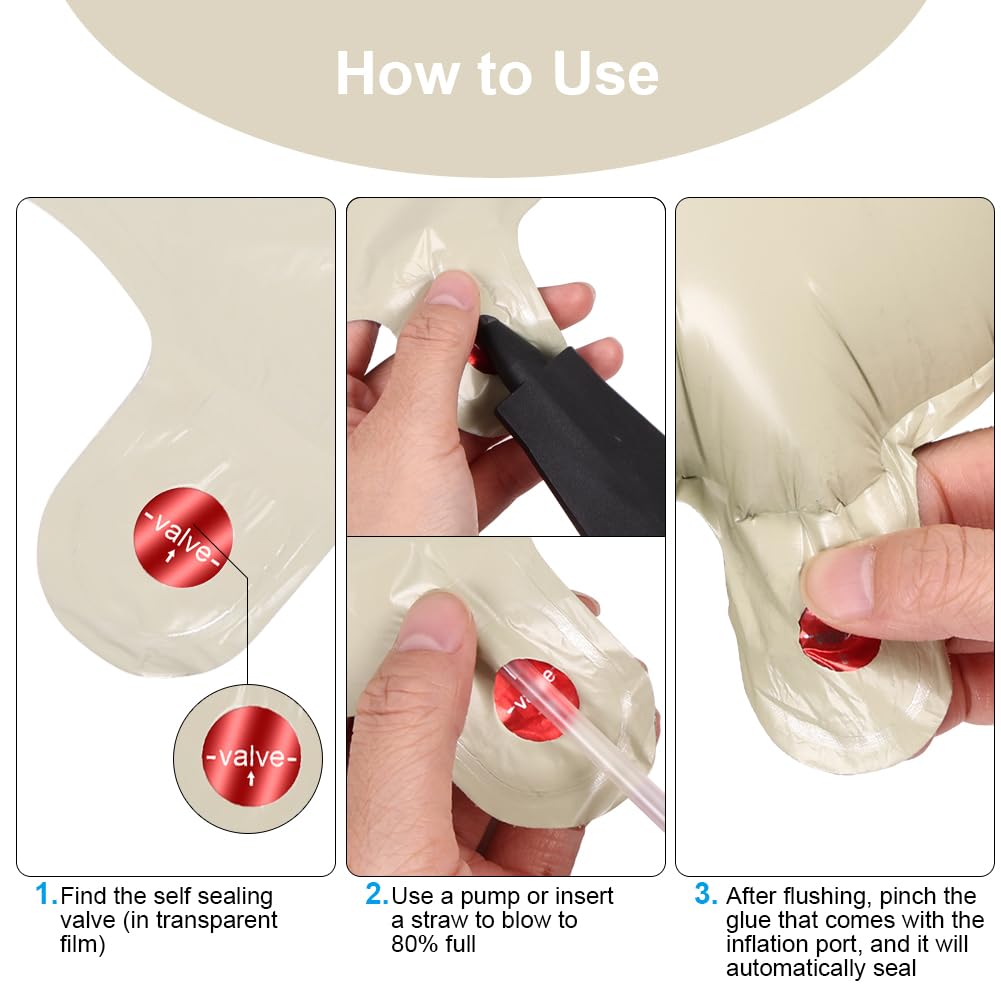 How to Use

-valve-

-valve-

1. Find the self sealing valve (in transparent film)

2. Use a pump or insert a straw to blow to 80% full

3. After flushing, pinch the glue that comes with the inflation port, and it will automatically seal