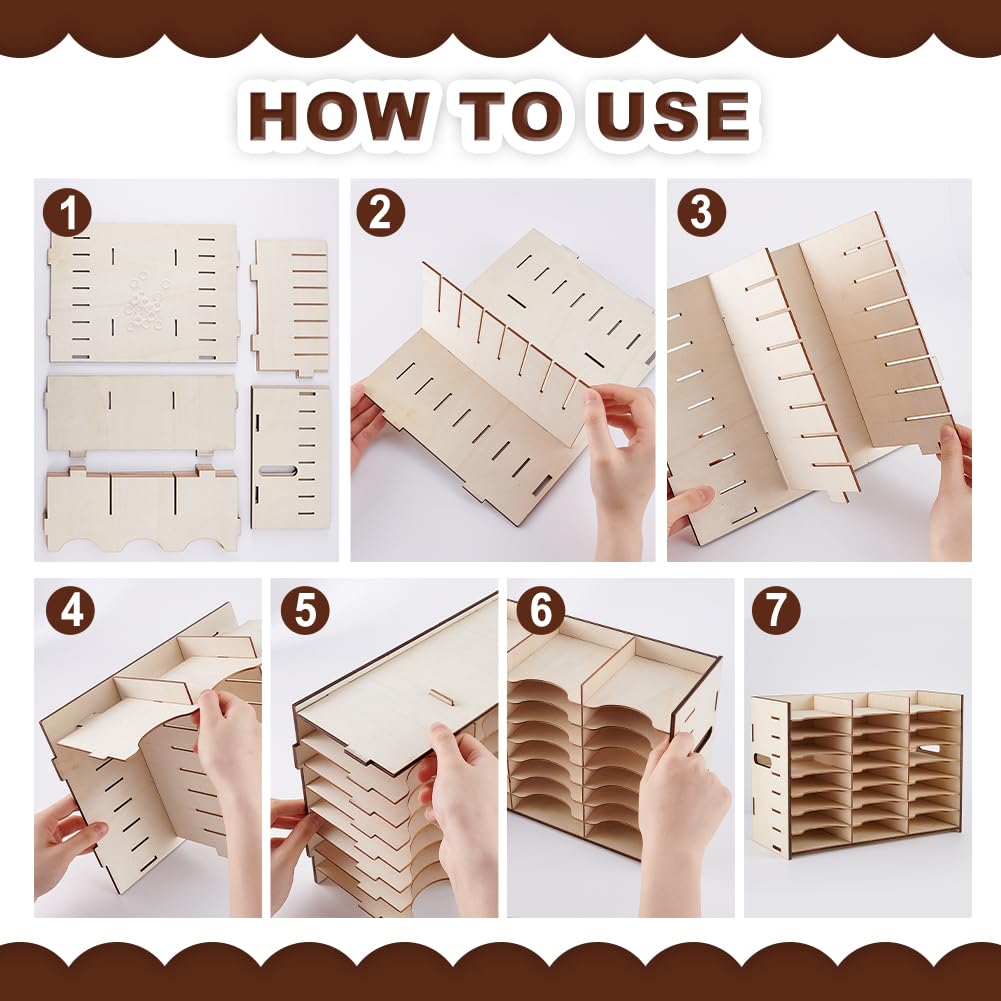 HOW TO USE

1

2

3

4

5

6

7