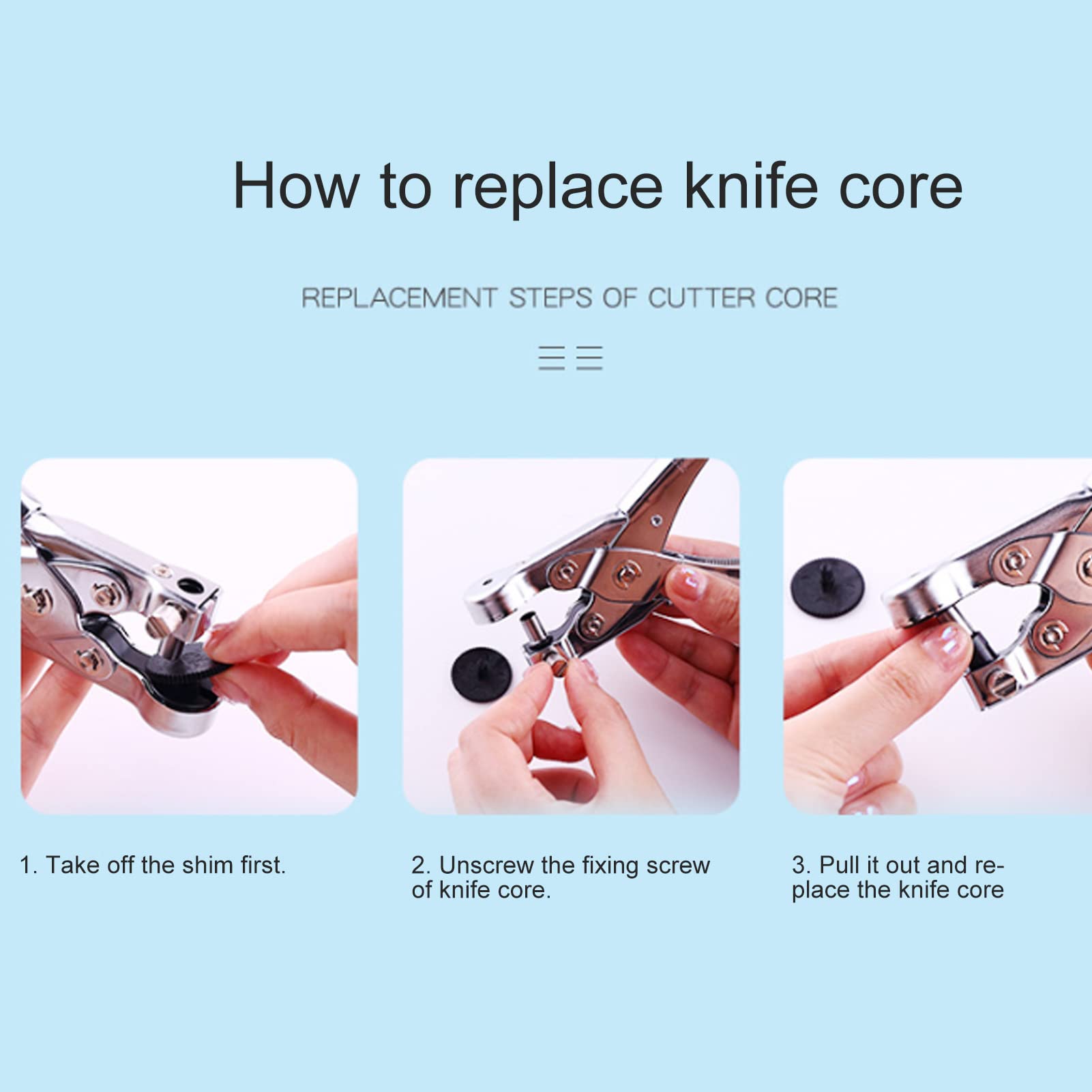 How to replace knife core

REPLACEMENT STEPS OF CUTTER CORE

1. Take off the shim first.

2. Unscrew the fixing screw of knife core.

3. Pull it out and replace the knife core