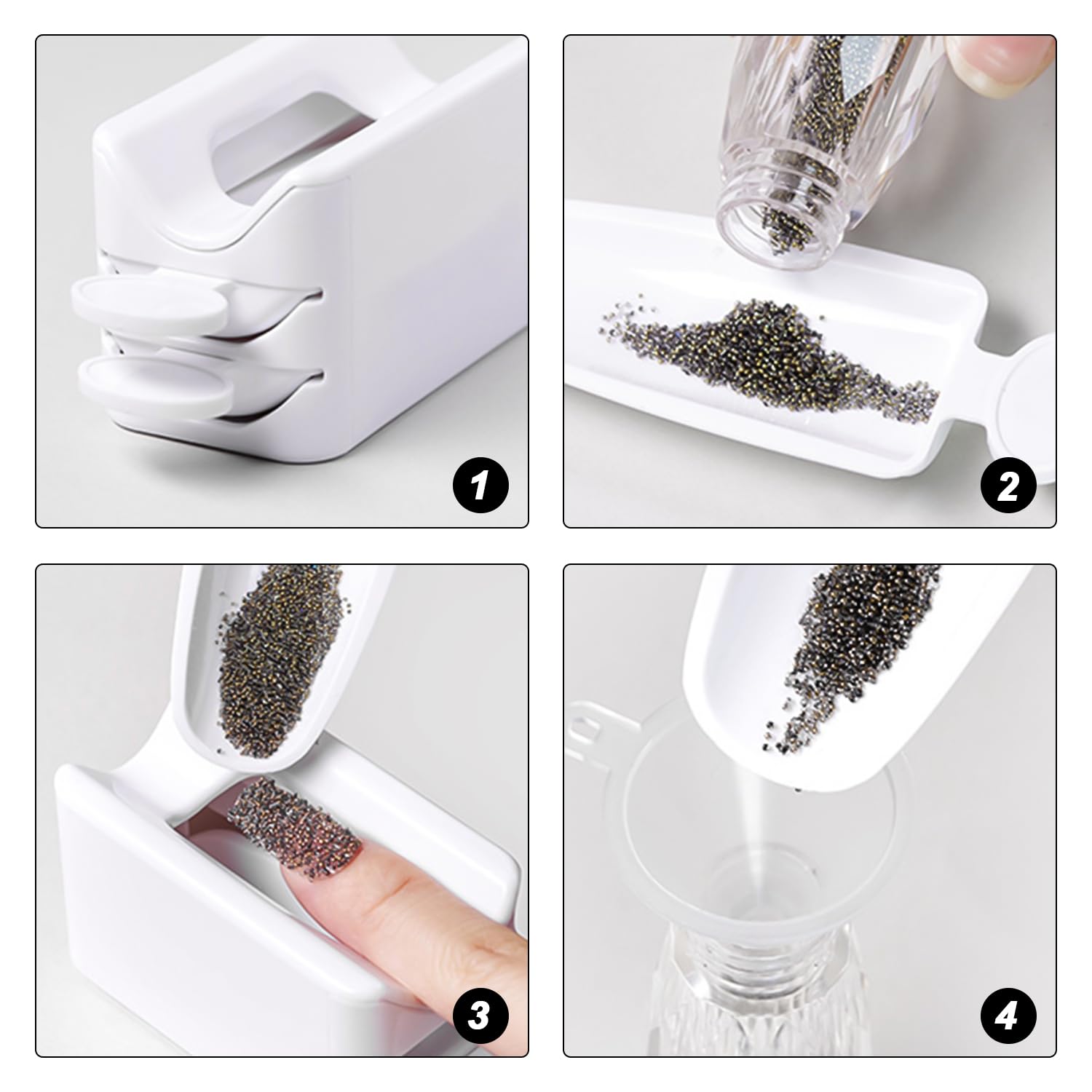 1

2

3

4