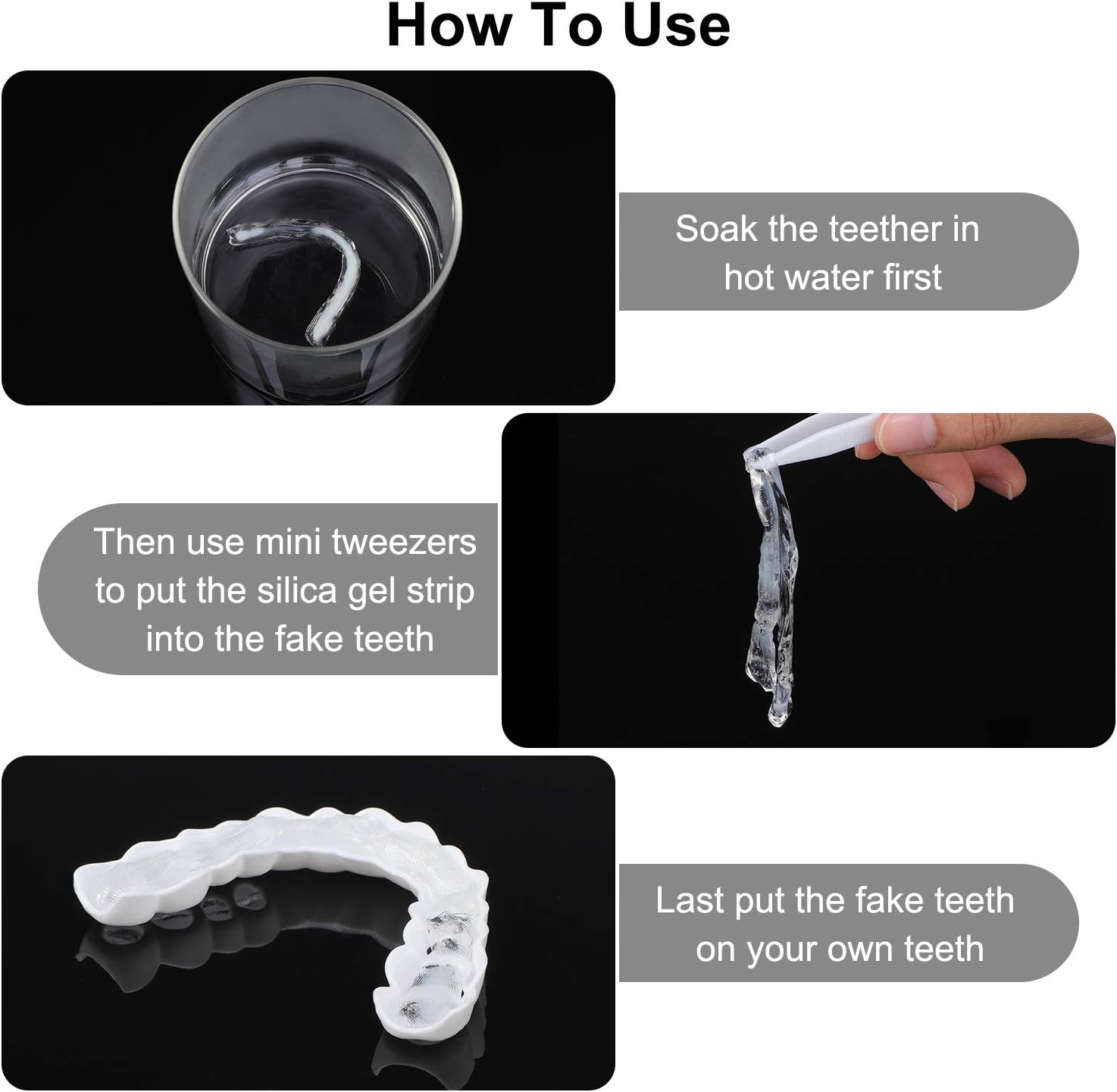 How To Use

Soak the teether in hot water first

Then use mini tweezers to put the silica gel strip into the fake teeth

Last put the fake teeth on your own teeth