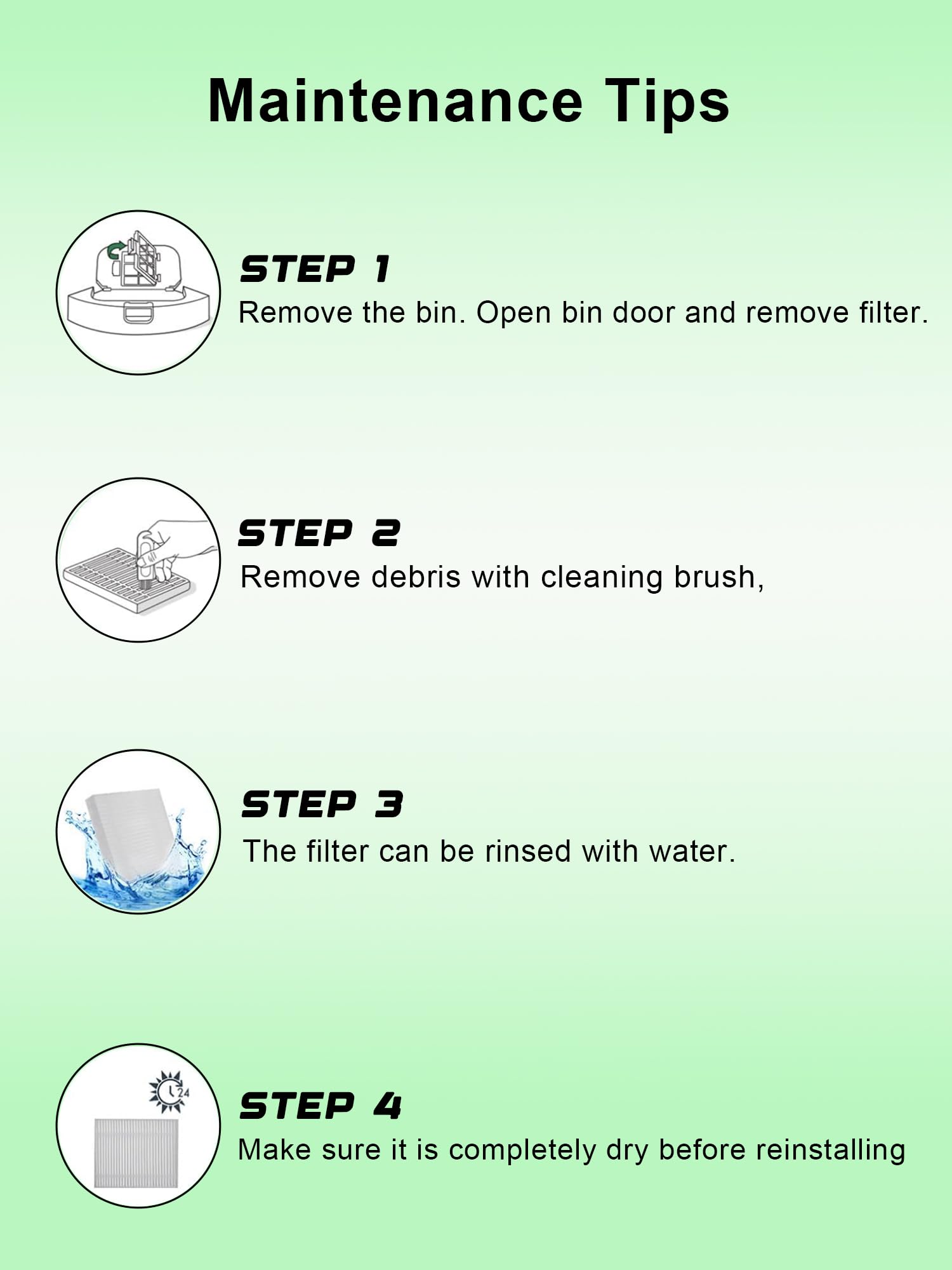 Maintenance Tips

STEP 1
Remove the bin. Open bin door and remove filter.

STEP 2
Remove debris with cleaning brush,

STEP 3
The filter can be rinsed with water.

24

STEP 4
Make sure it is completely dry before reinstalling