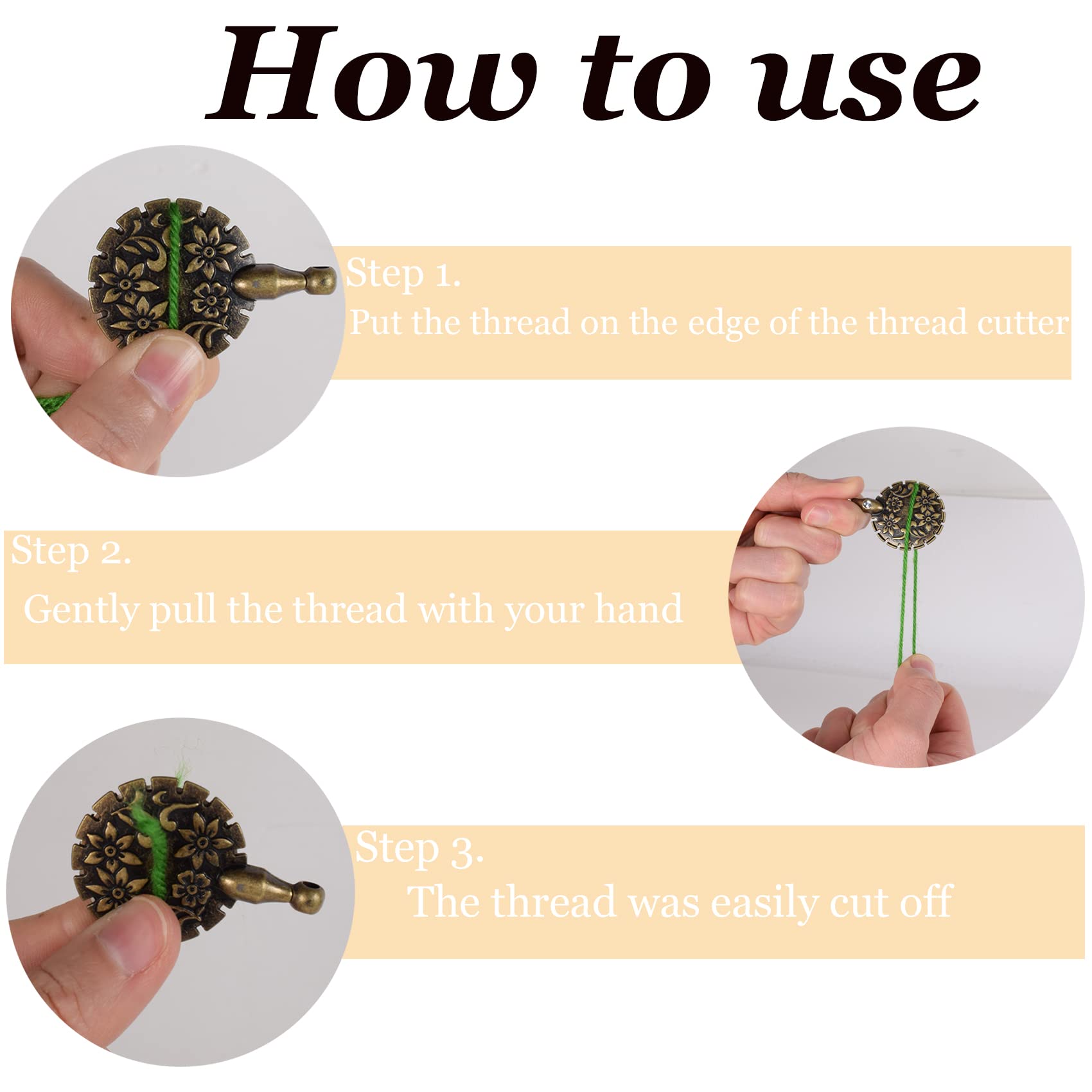 How to use

Step 1.
Put the thread on the edge of the thread cutter

Step 2.
Gently pull the thread with your hand

Step 3.
The thread was easily cut off