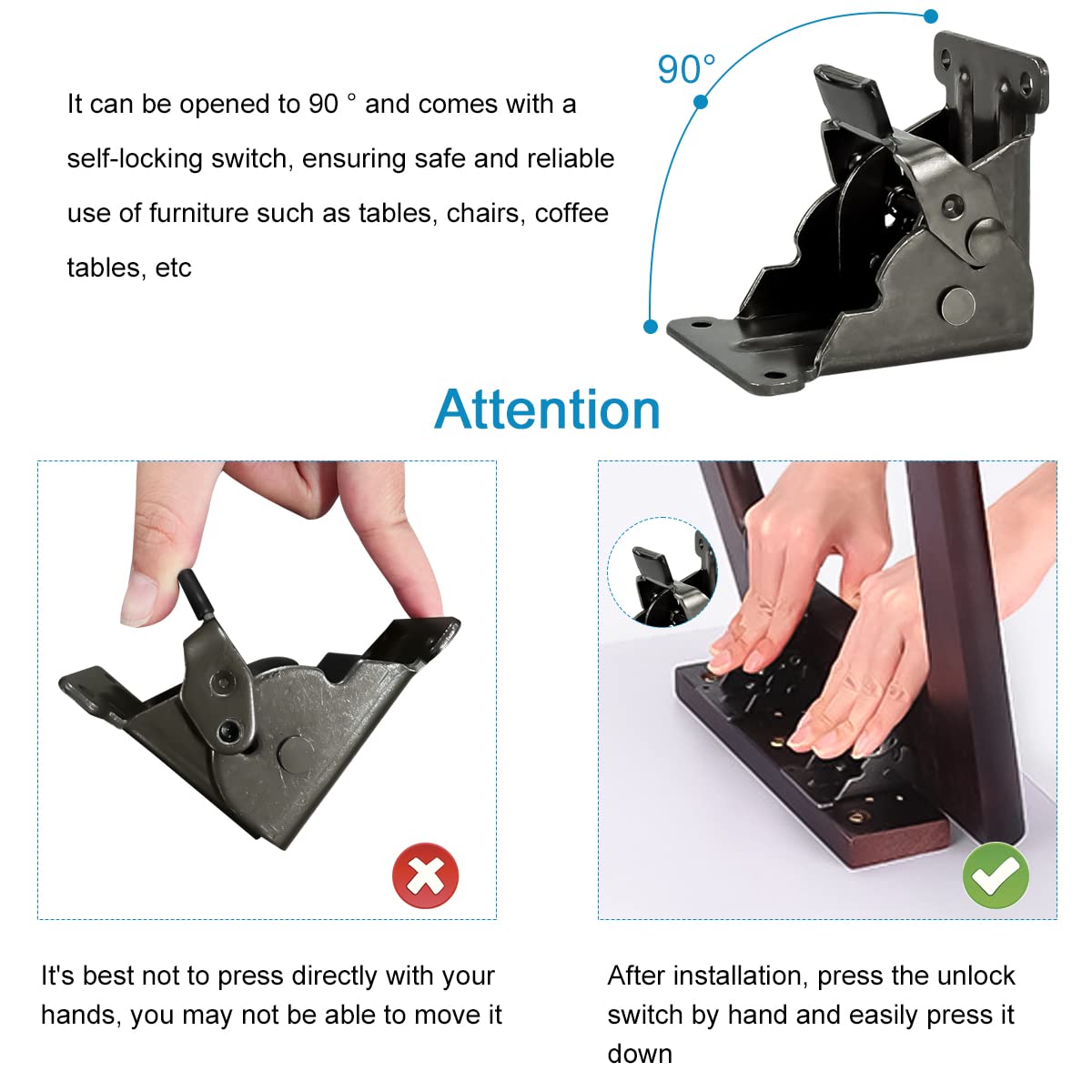 It can be opened to 90 ° and comes with a self-locking switch, ensuring safe and reliable use of furniture such as tables, chairs, coffee tables, etc

90°

Attention

It's best not to press directly with your hands, you may not be able to move it

After installation, press the unlock switch by hand and easily press it down