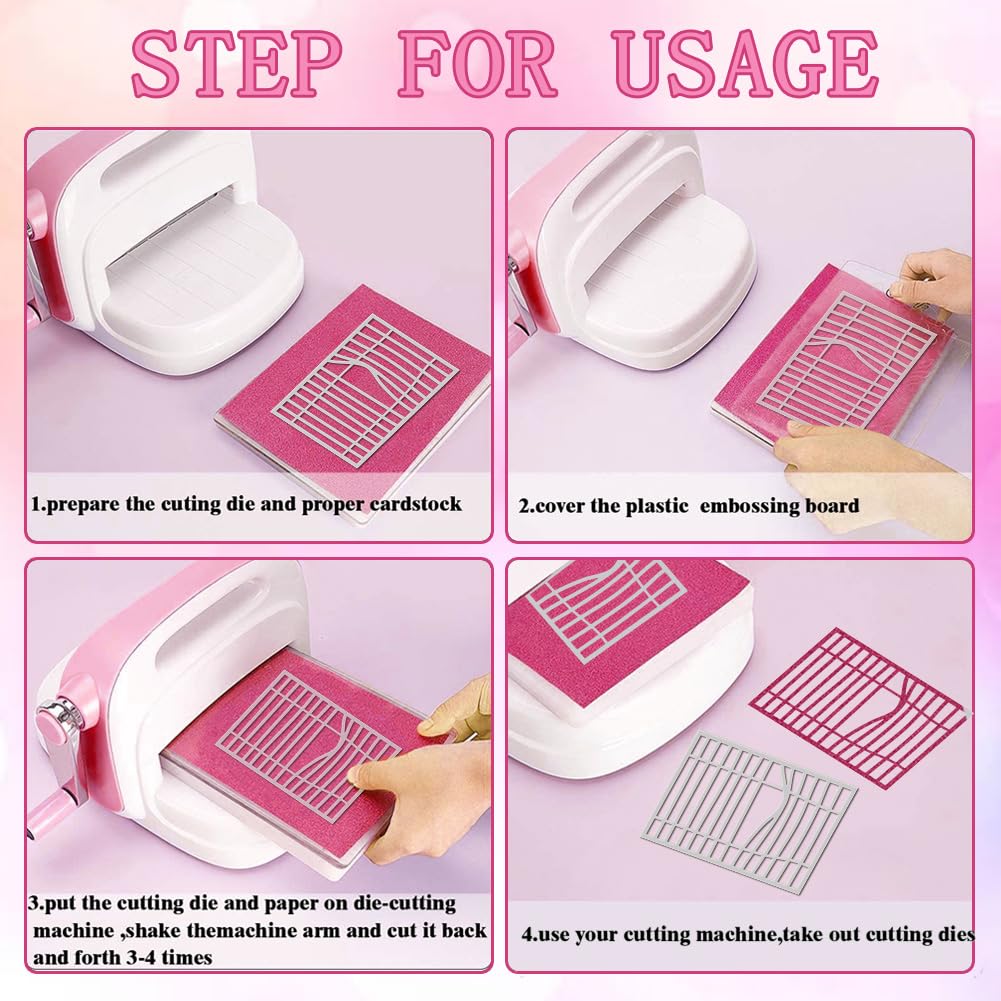 STEP FOR USAGE

1.prepare the cuting die and proper cardstock

2.cover the plastic embossing board

3.put the cutting die and paper on die-cutting machine ,shake themachine arm and cut it back and forth 3-4 times

4.use your cutting machine,take out cutting dies