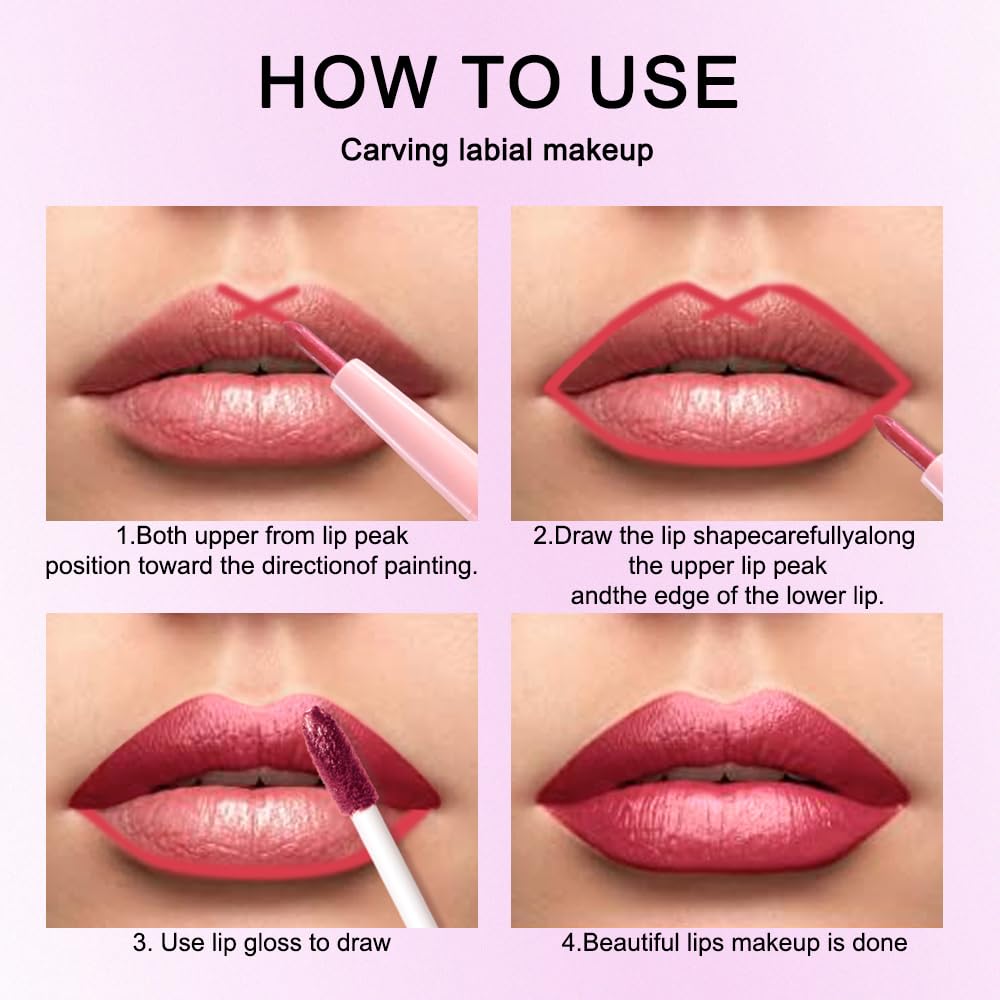 HOW TO USE

Carving labial makeup

1.Both upper from lip peak position toward the directionof painting.

2.Draw the lip shapecarefullyalong the upper lip peak andthe edge of the lower lip.

3. Use lip gloss to draw

4.Beautiful lips makeup is done