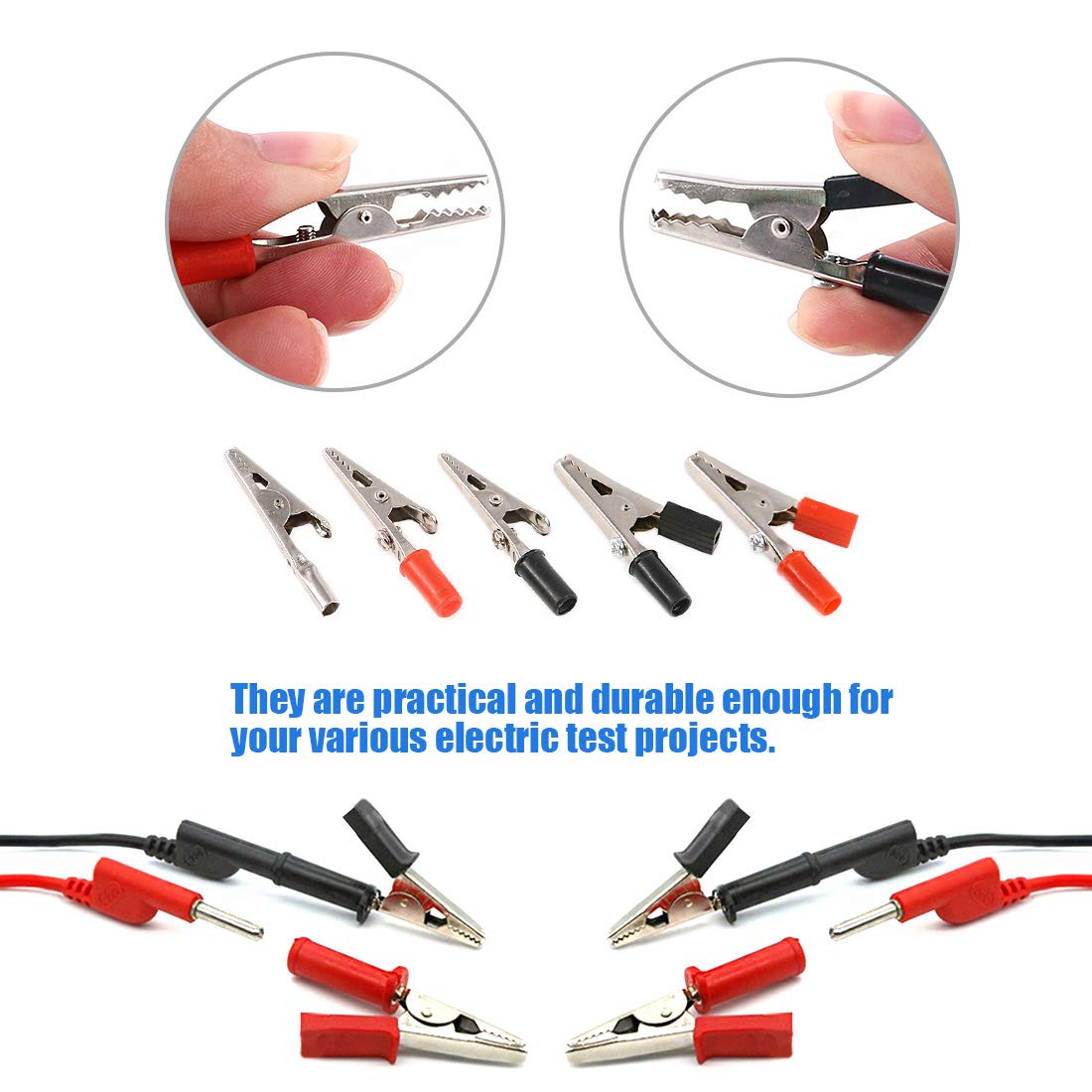 They are practical and durable enough for your various electric test projects.