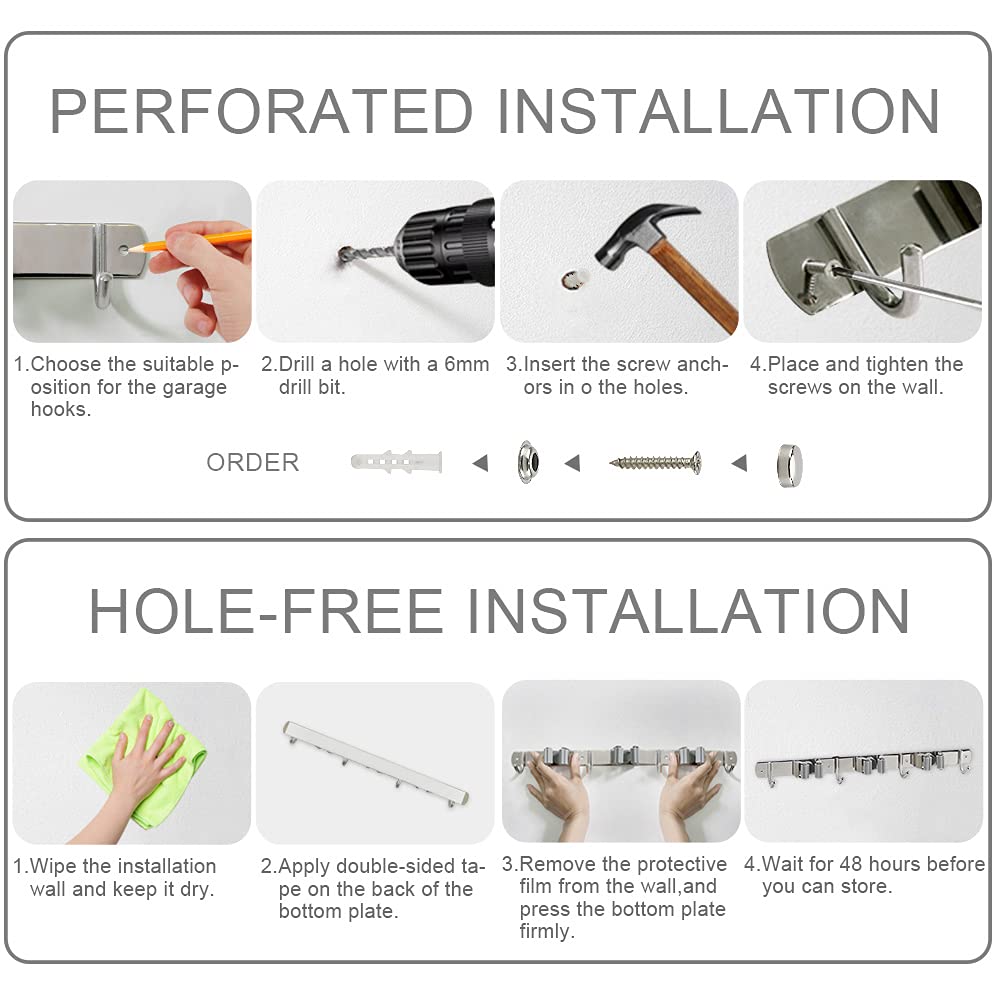 PERFORATED INSTALLATION

1.Choose the suitable position for the garage hooks.

2.Drill a hole with a 6mm drill bit.

3.Insert the screw anchors in o the holes.

4.Place and tighten the screws on the wall.

ORDER

HOLE-FREE INSTALLATION

1.Wipe the installation wall and keep it dry.

2.Apply double-sided tape on the back of the bottom plate.

3.Remove the protective film from the wall,and press the bottom plate firmly.

4.Wait for 48 hours before you can store.