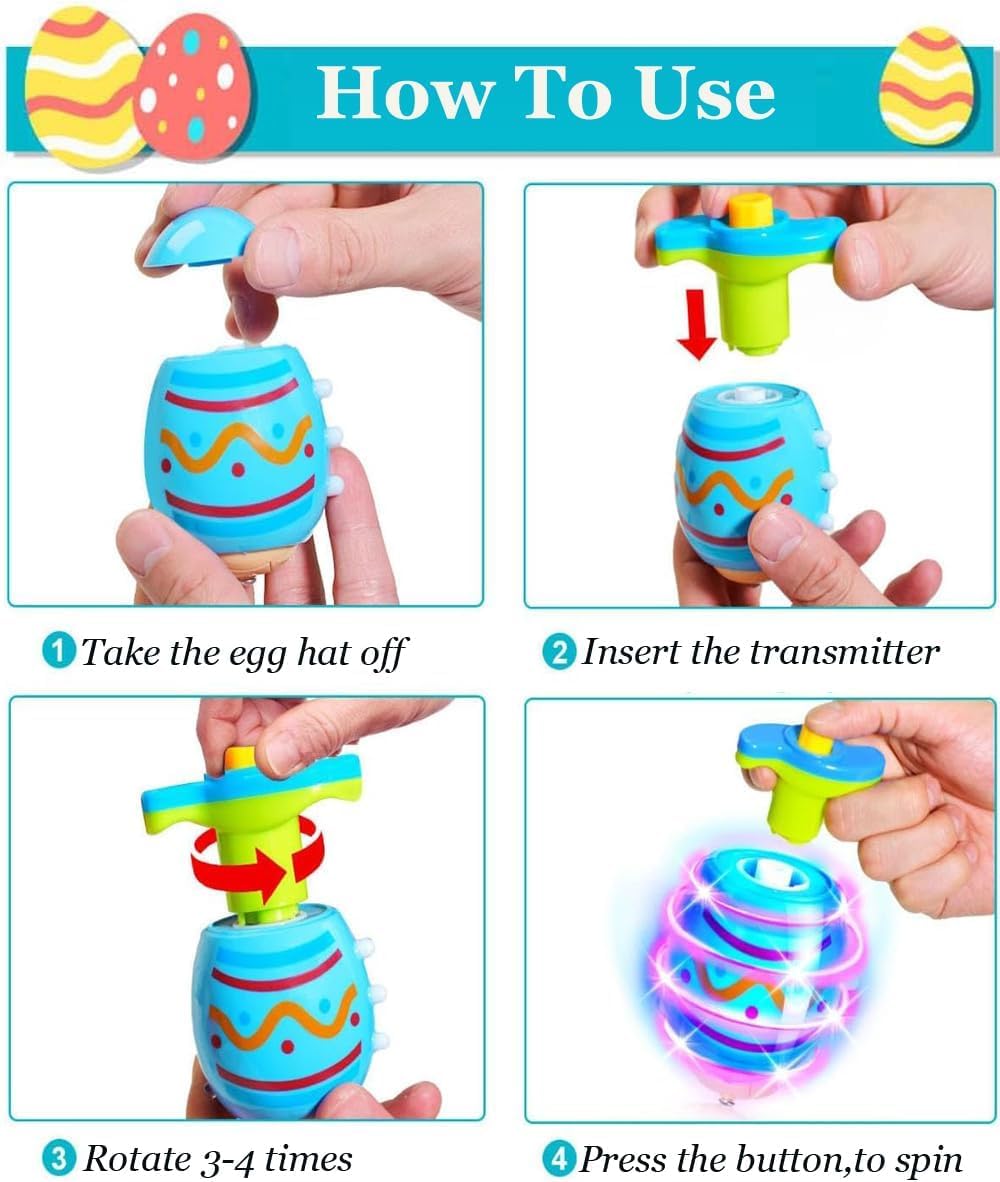 How To Use

1 Take the egg hat off

2 Insert the transmitter

3 Rotate 3-4 times

4 Press the button,to spin