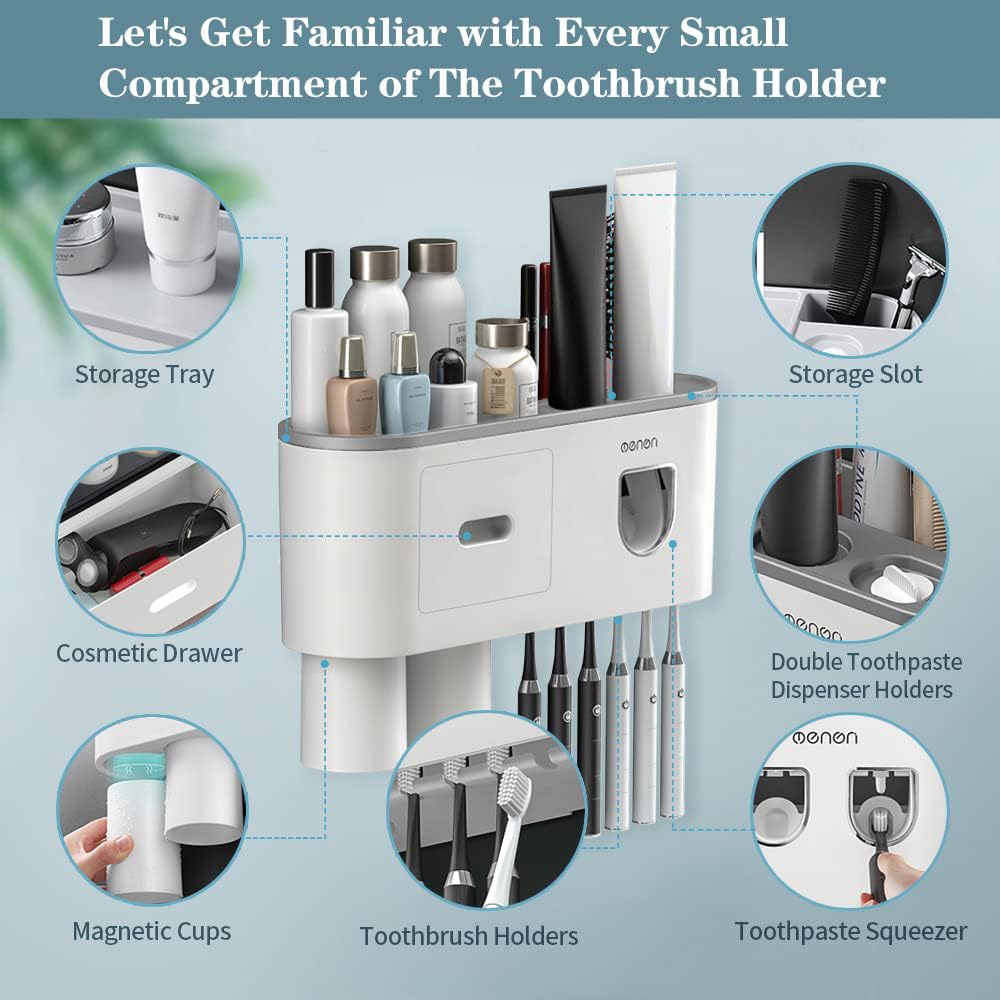 Let's Get Familiar with Every Small Compartment of The Toothbrush Holder

Storage Tray

Storage Slot

oenon

Cosmetic Drawer

oenon

Double Toothpaste Dispenser Holders

oenon

Magnetic Cups

Toothbrush Holders

Toothpaste Squeezer