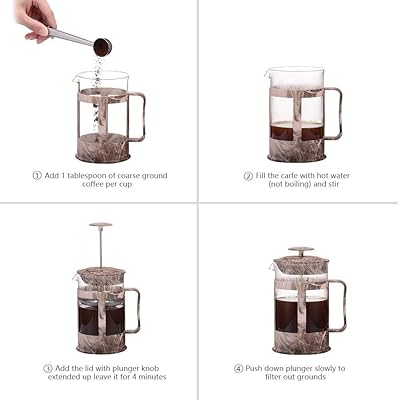 ① Add 1 tablespoon of coarse ground coffee per cup

② Fill the carfe with hot water (not boiling) and stir

③ Add the lid with plunger knob extended up leave it for 4 minutes

④ Push down plunger slowly to filter out grounds