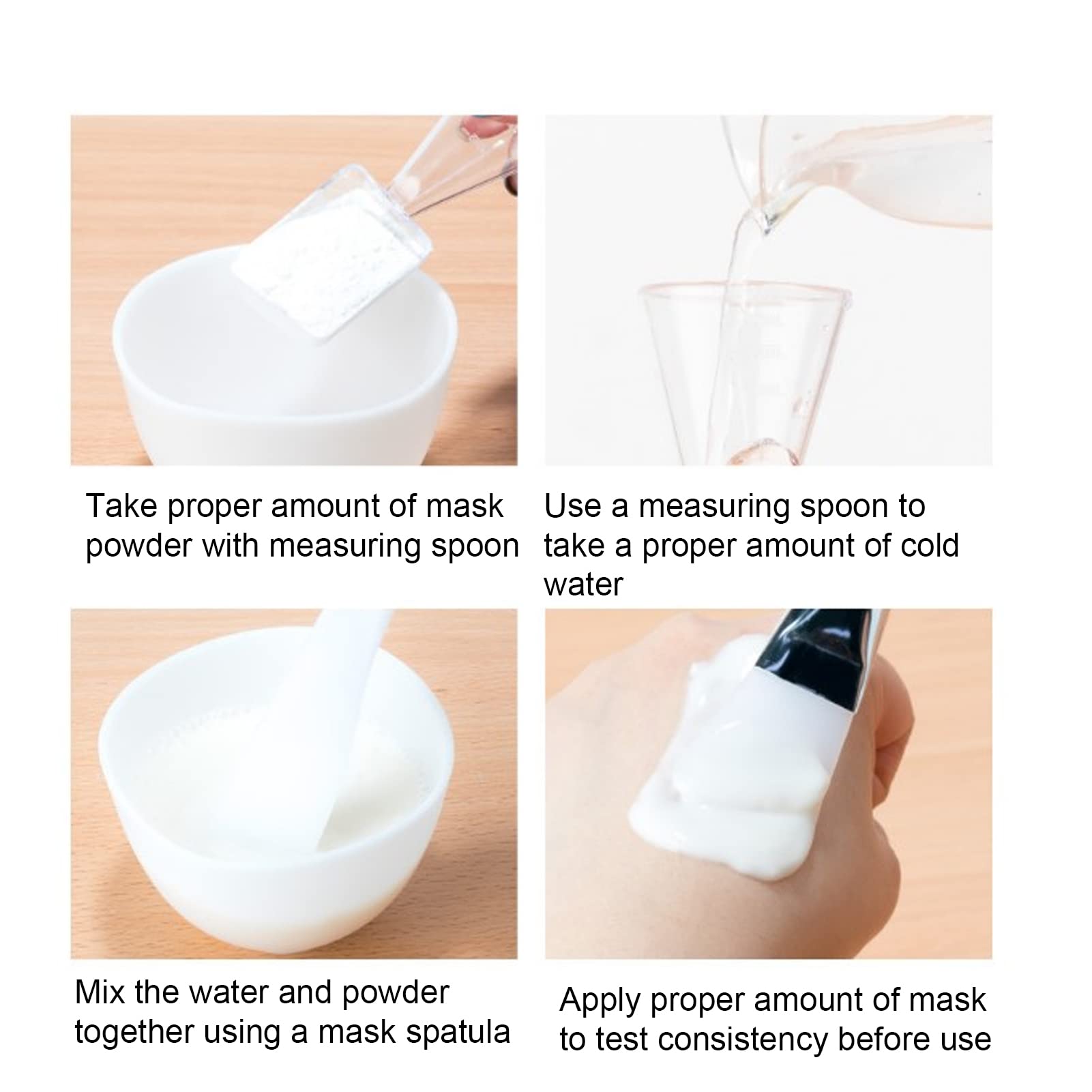 Take proper amount of mask powder with measuring spoon

Use a measuring spoon to take a proper amount of cold water

Mix the water and powder together using a mask spatula

Apply proper amount of mask to test consistency before use