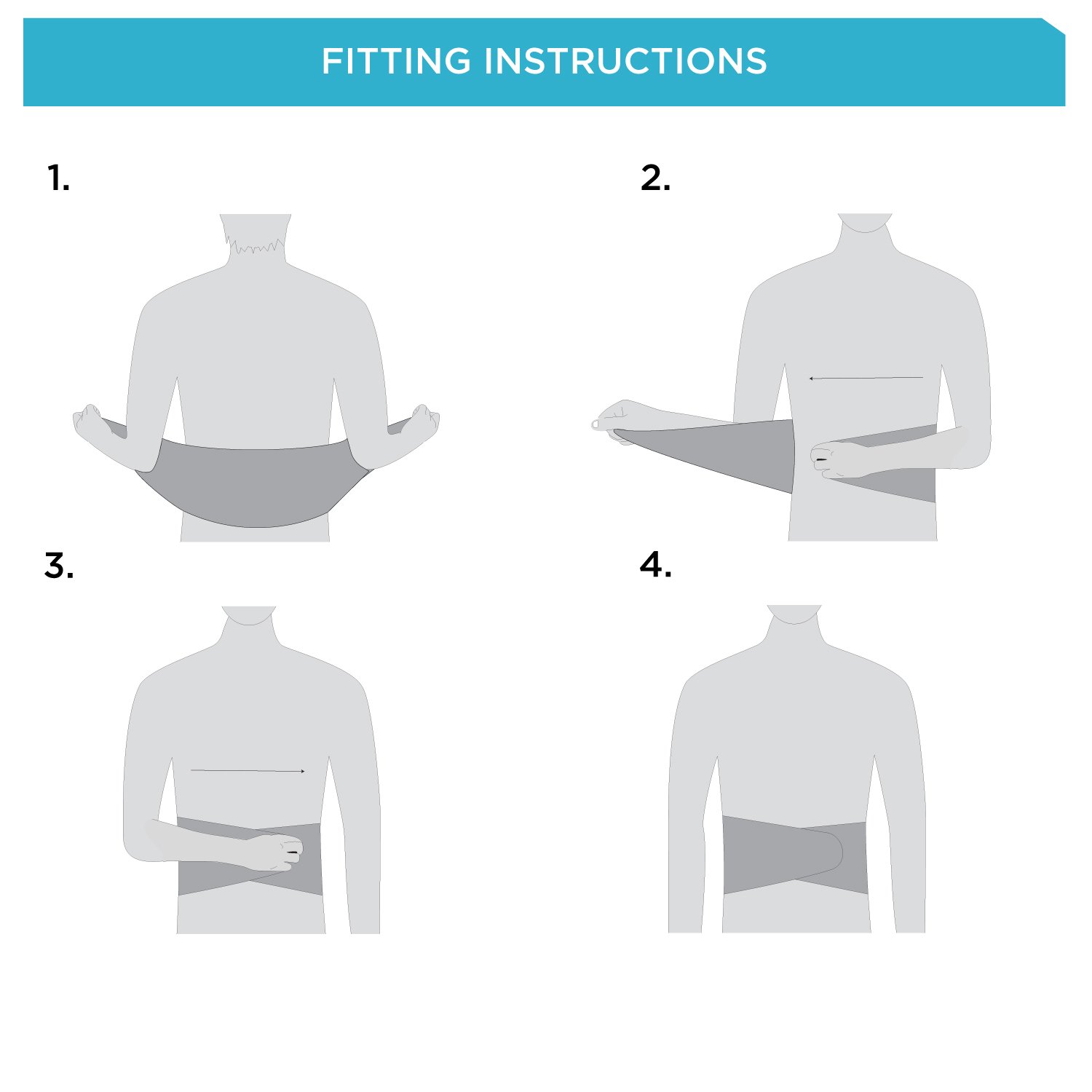 FITTING INSTRUCTIONS

1.

2.

3.

4.