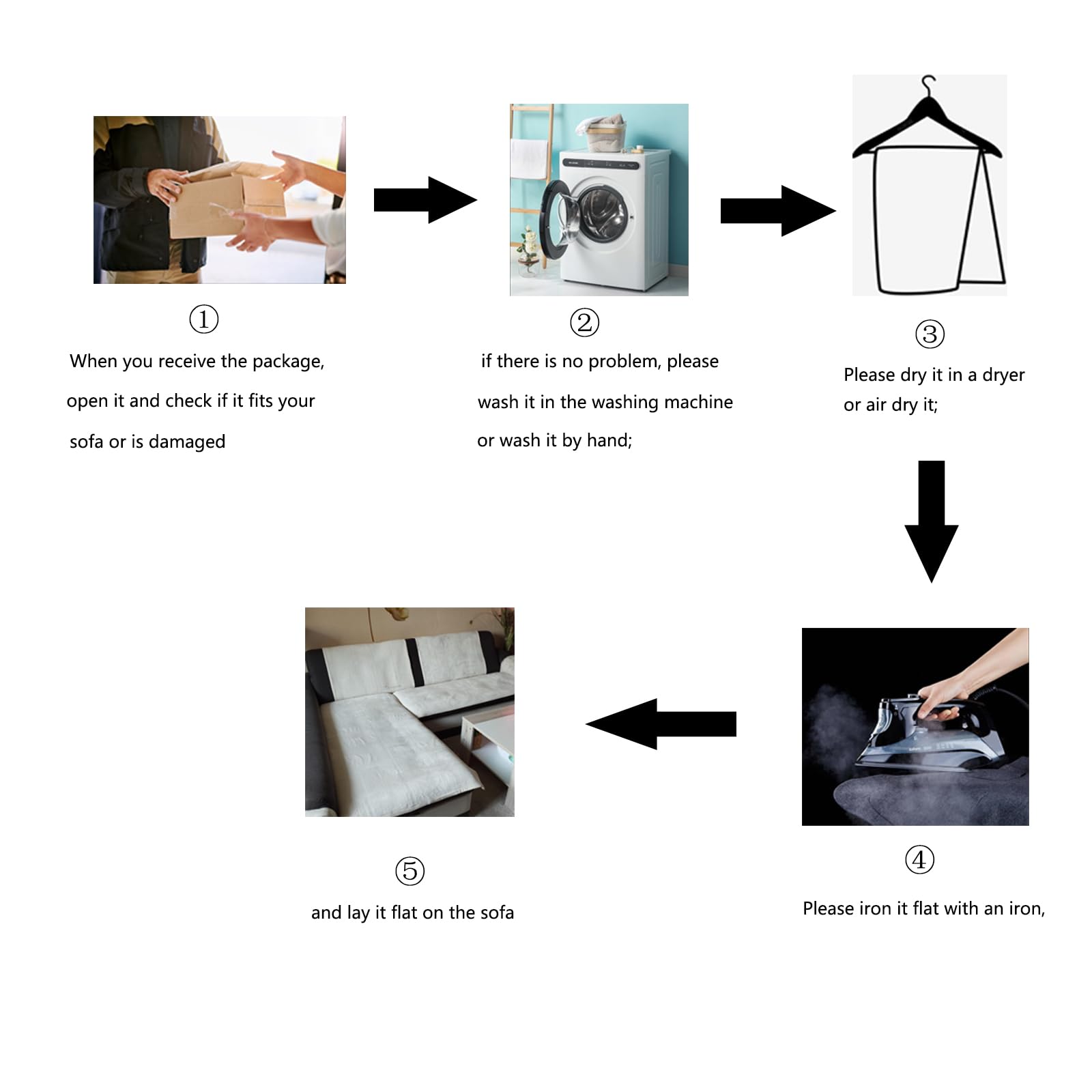 ①

When you receive the package, open it and check if it fits your sofa or is damaged

②

if there is no problem, please wash it in the washing machine or wash it by hand;

③

Please dry it in a dryer or air dry it;

④

Please iron it flat with an iron,

⑤

and lay it flat on the sofa