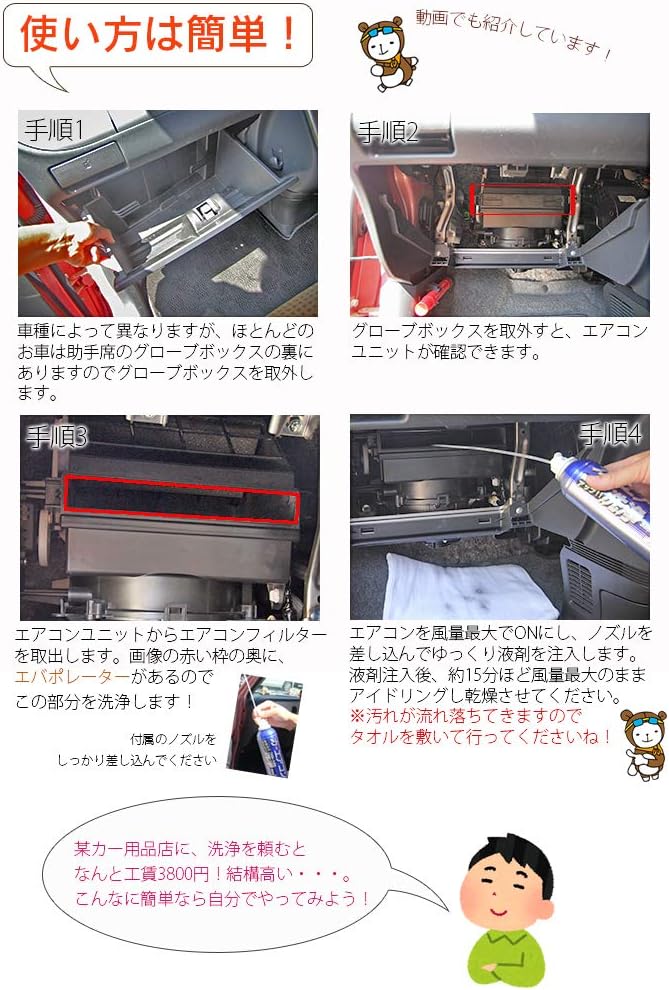 使い方は簡単！

動画でも紹介しています！

手順1

車種によって異なりますが、ほとんどのお車は助手席のグローブボックスの裏にありますのでグローブボックスを取外します。

手順2

グローブボックスを取外すと、エアコンユニットが確認できます。

手順3

エアコンユニットからエアコンフィルターを取出します。画像の赤い枠の奥に、エバポレーターがあるのでこの部分を洗浄します！

付属のノズルをしっかり差し込んでください

手順4

エアコンを風量最大でONにし、ノズルを差し込んでゆっくり液剤を注入します。液剤注入後、約15分ほど風量最大のままアイドリングし乾燥させてください。
※汚れが流れ落ちてきますのでタオルを敷いて行ってくださいね！

某カー用品店に、洗浄を頼むとなんと工賃3800円！結構高い・・・。こんなに簡単なら自分でやってみよう！