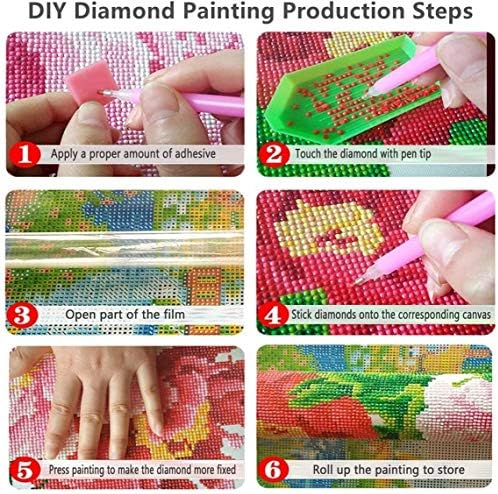 DIY Diamond Painting Production Steps

1 Apply a proper amount of adhesive

2 Touch the diamond with pen tip

3 Open part of the film

4 Stick diamonds onto the corresponding canvas

5 Press painting to make the diamond more fixed

6 Roll up the painting to store