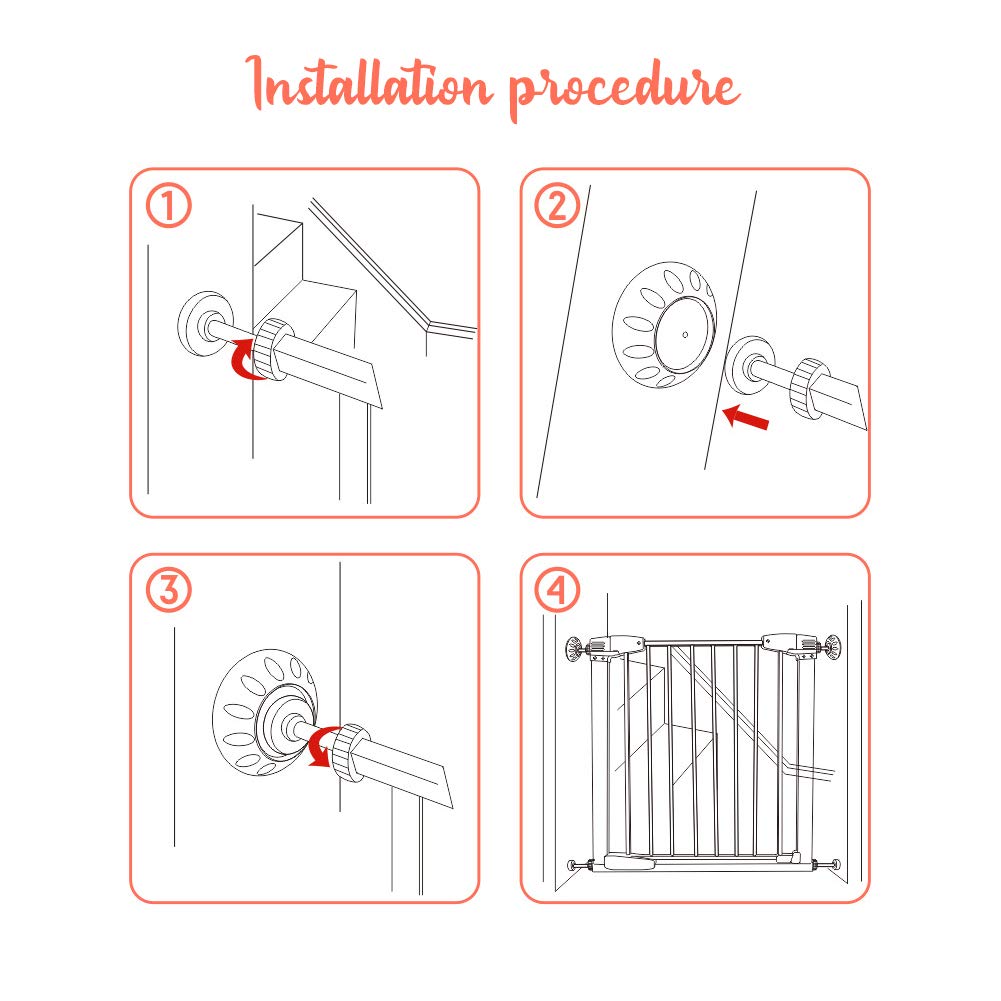 Installation procedure

①

②

③

④