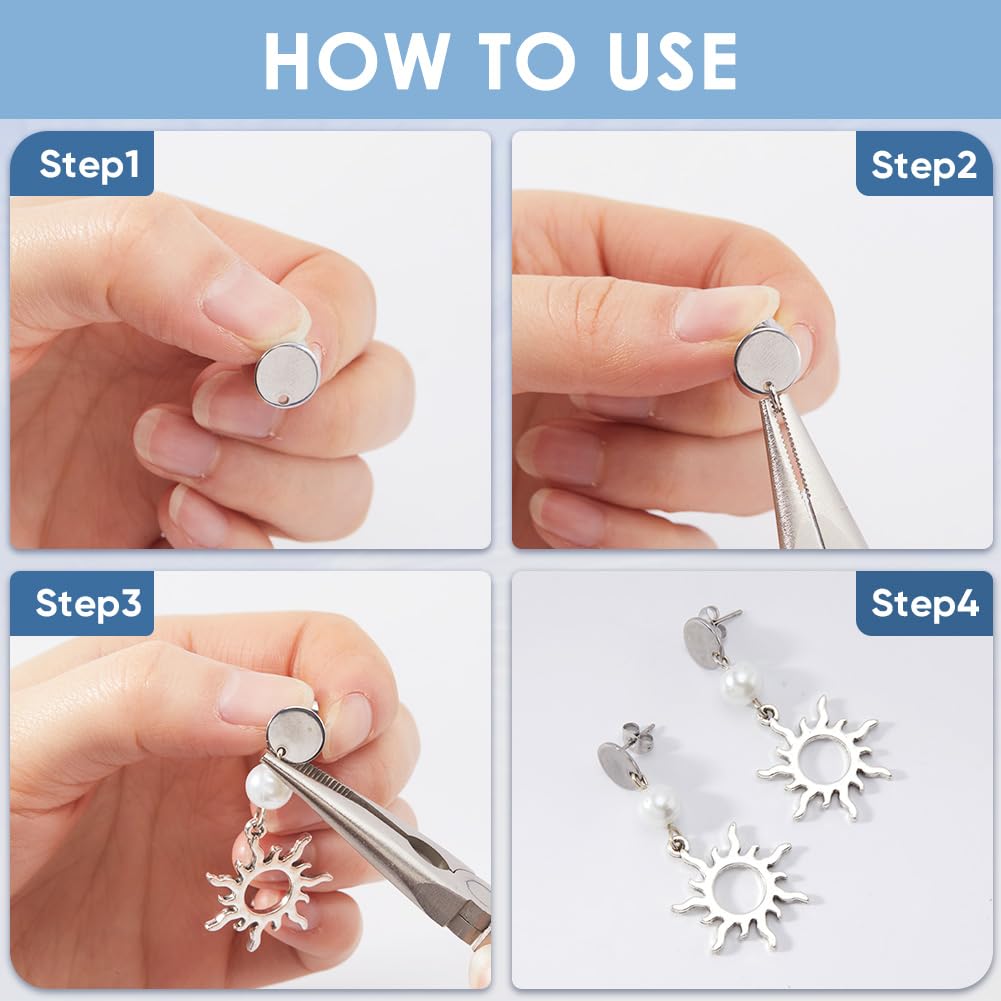 HOW TO USE

Step1

Step2

Step3

Step4