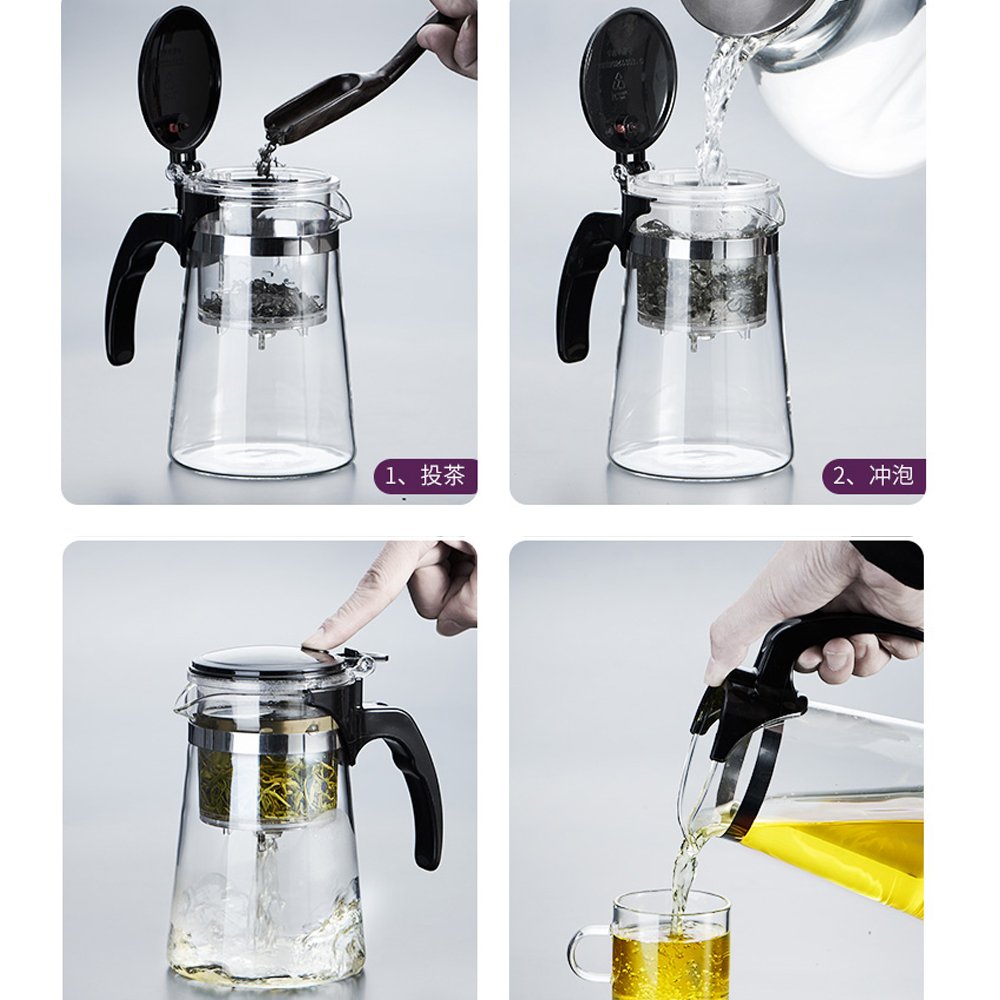 1、投茶

2、冲泡