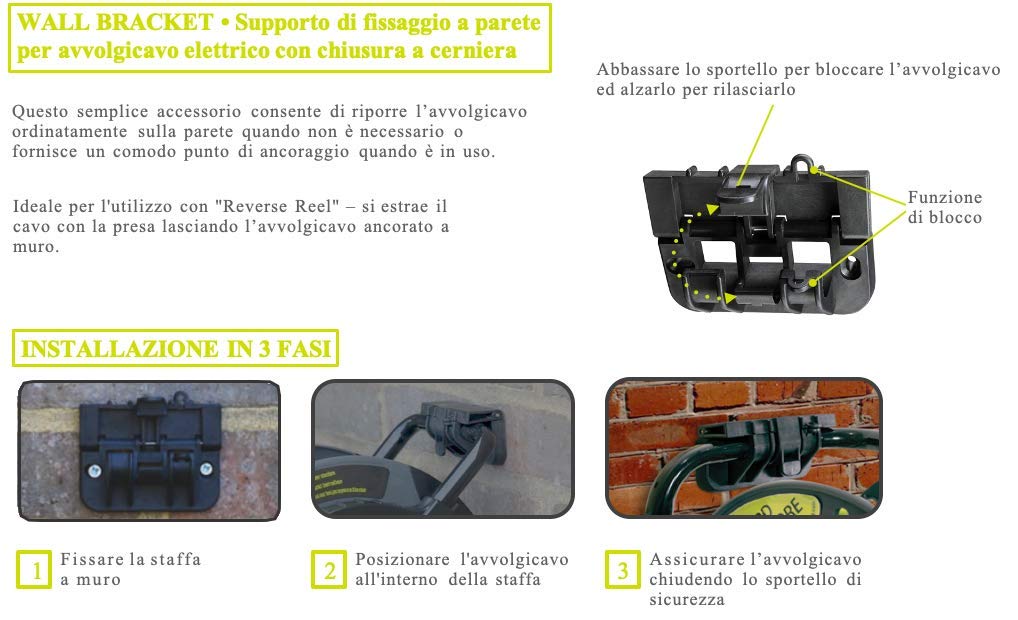 WALL BRACKET • Supporto di fissaggio a parete per avvolgicavo elettrico con chiusura a cerniera

Questo semplice accessorio consente di riporre l'avvolgicavo ordinatamente sulla parete quando non è necessario o fornisce un comodo punto di ancoraggio quando è in uso.

Ideale per l'utilizzo con "Reverse Reel" – si estrae il cavo con la presa lasciando l'avvolgicavo ancorato a muro.

Abbassare lo sportello per bloccare l'avvolgicavo ed alzarlo per rilasciarlo

Funzione di blocco

INSTALLAZIONE IN 3 FASI

1 Fissare la staffa a muro

2 Posizionare l'avvolgicavo all'interno della staffa

3 Assicurare l'avvolgicavo chiudendo lo sportello di sicurezza