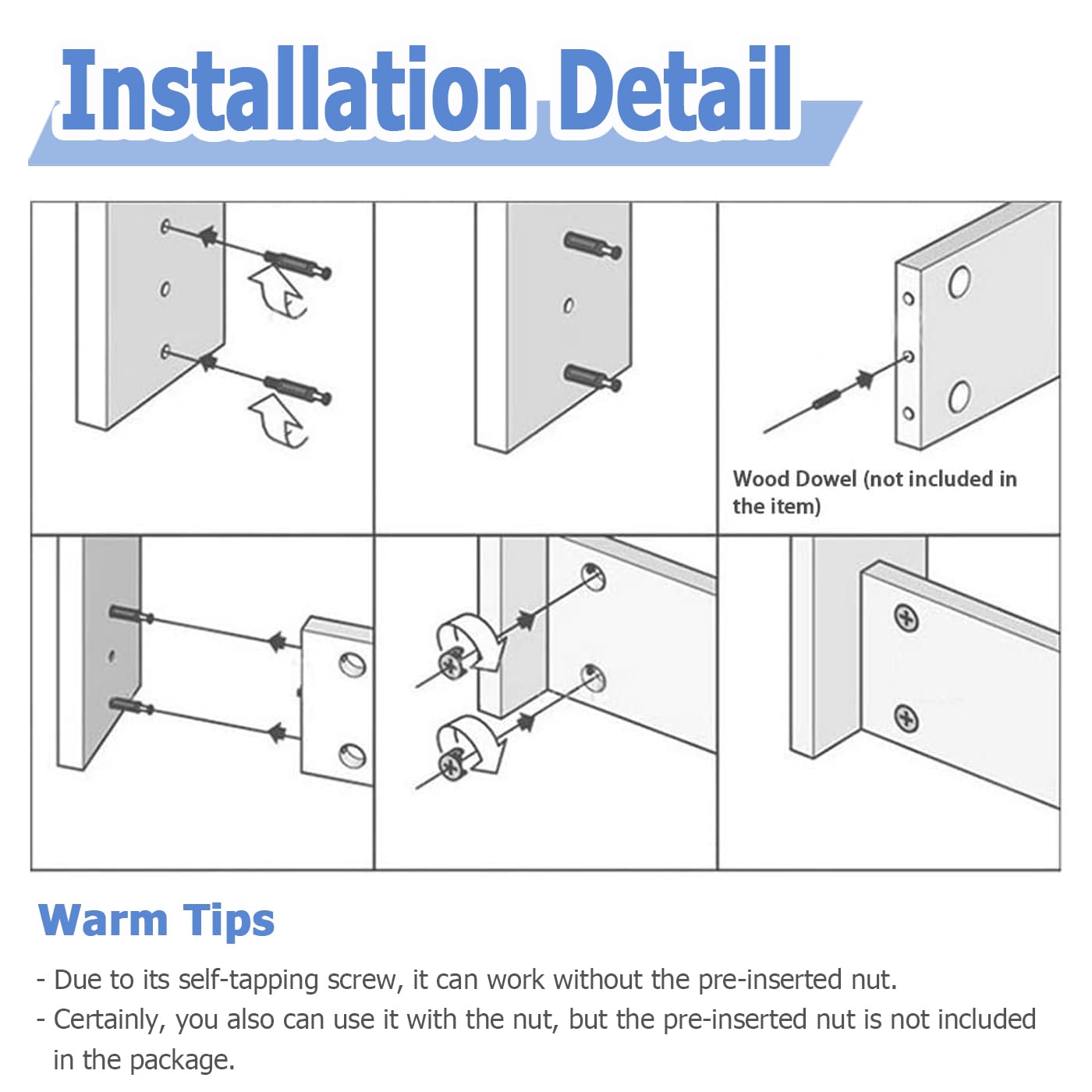 Installation Detail

Wood Dowel (not included in the item)

Warm Tips

- Due to its self-tapping screw, it can work without the pre-inserted nut.
- Certainly, you also can use it with the nut, but the pre-inserted nut is not included in the package.