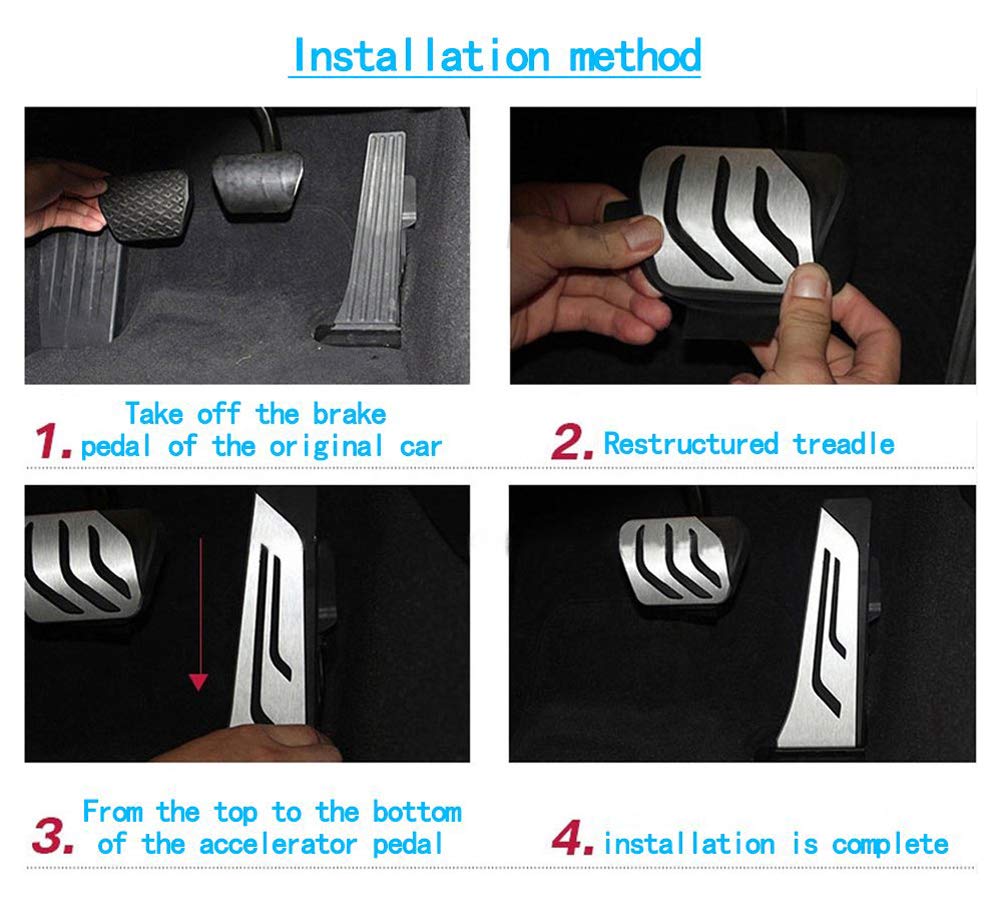 Installation method

1. Take off the brake pedal of the original car

2. Restructured treadle

3. From the top to the bottom of the accelerator pedal

4. installation is complete