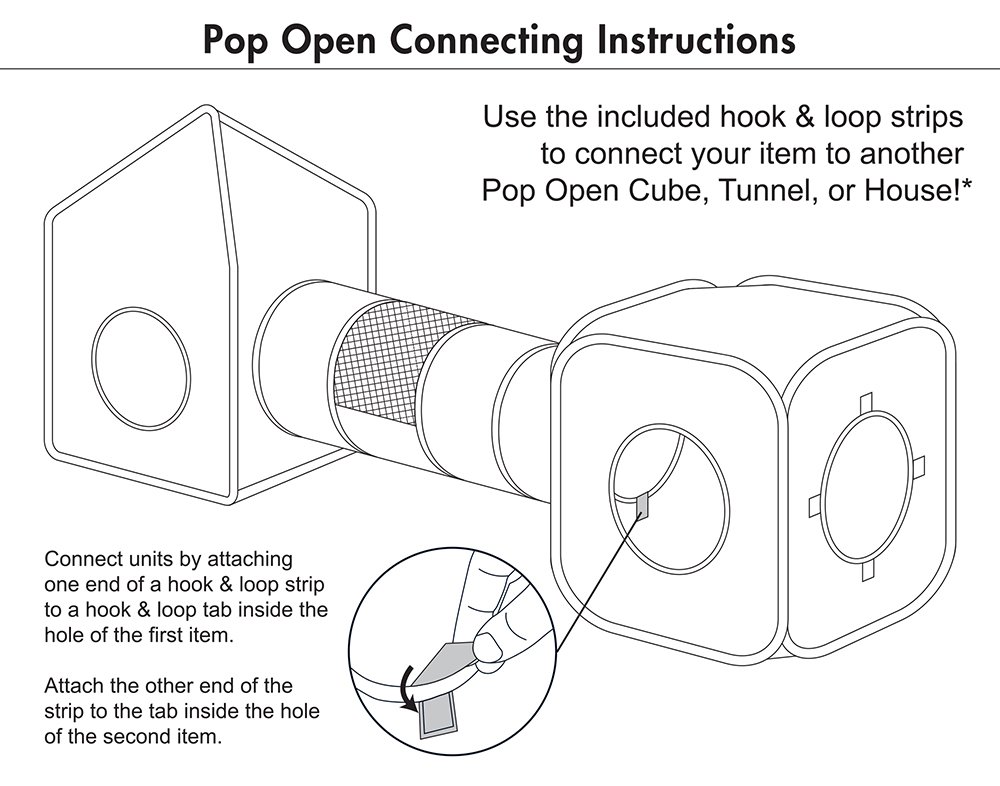 Pop Open Connecting Instructions

Use the included hook & loop strips to connect your item to another Pop Open Cube, Tunnel, or House!*

Connect units by attaching one end of a hook & loop strip to a hook & loop tab inside the hole of the first item.

Attach the other end of the strip to the tab inside the hole of the second item.