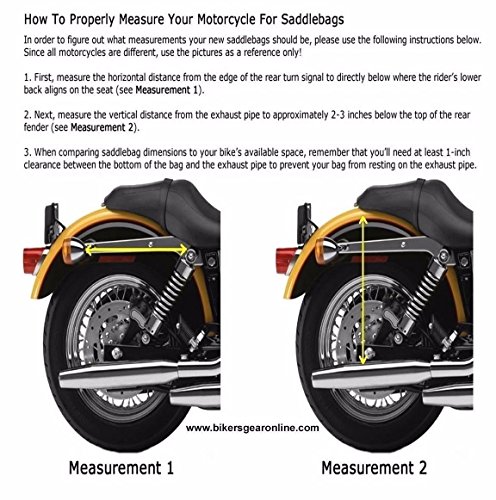 How To Properly Measure Your Motorcycle For Saddlebags

In order to figure out what measurements your new saddlebags should be, please use the following instructions below. Since all motorcycles are different, use the pictures as a reference only!

1. First, measure the horizontal distance from the edge of the rear turn signal to directly below where the rider's lower back aligns on the seat (see Measurement 1).

2. Next, measure the vertical distance from the exhaust pipe to approximately 2-3 inches below the top of the rear fender (see Measurement 2).

3. When comparing saddlebag dimensions to your bike's available space, remember that you'll need at least 1-inch clearance between the bottom of the bag and the exhaust pipe to prevent your bag from resting on the exhaust pipe.

www.bikersgearonline.com

Measurement 1

Measurement 2