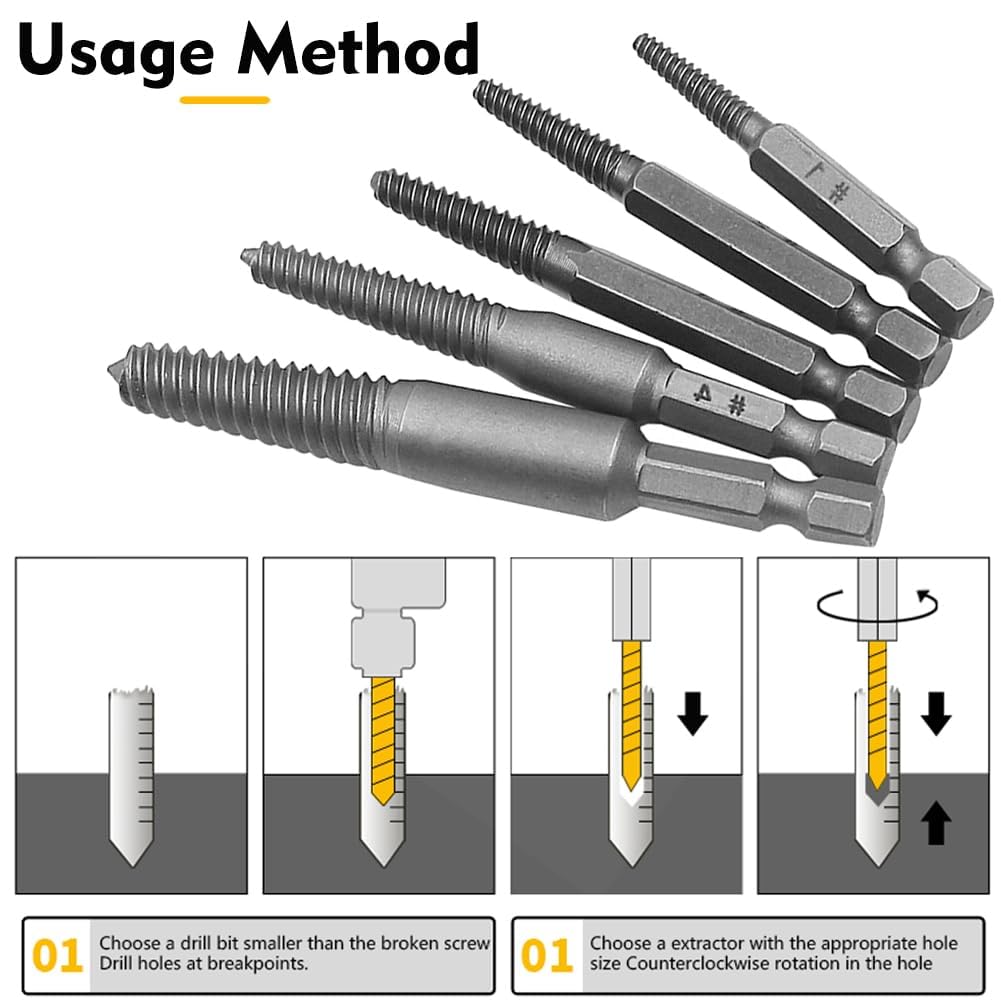 Usage Method

1 #

4 #

01 Choose a drill bit smaller than the broken screw Drill holes at breakpoints.

01 Choose a extractor with the appropriate hole size Counterclockwise rotation in the hole