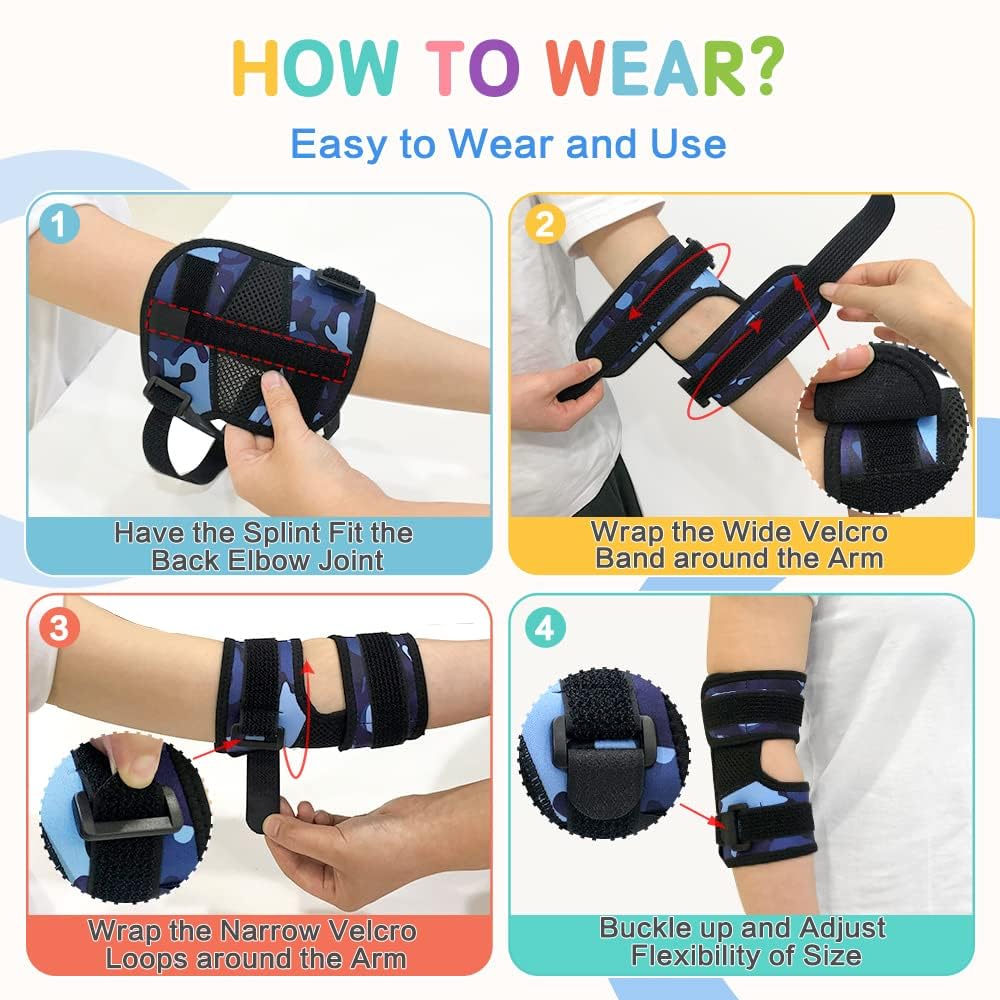 HOW TO WEAR?

Easy to Wear and Use

1

Have the Splint Fit the Back Elbow Joint

2

Wrap the Wide Velcro Band around the Arm

3

Wrap the Narrow Velcro Loops around the Arm

4

Buckle up and Adjust Flexibility of Size