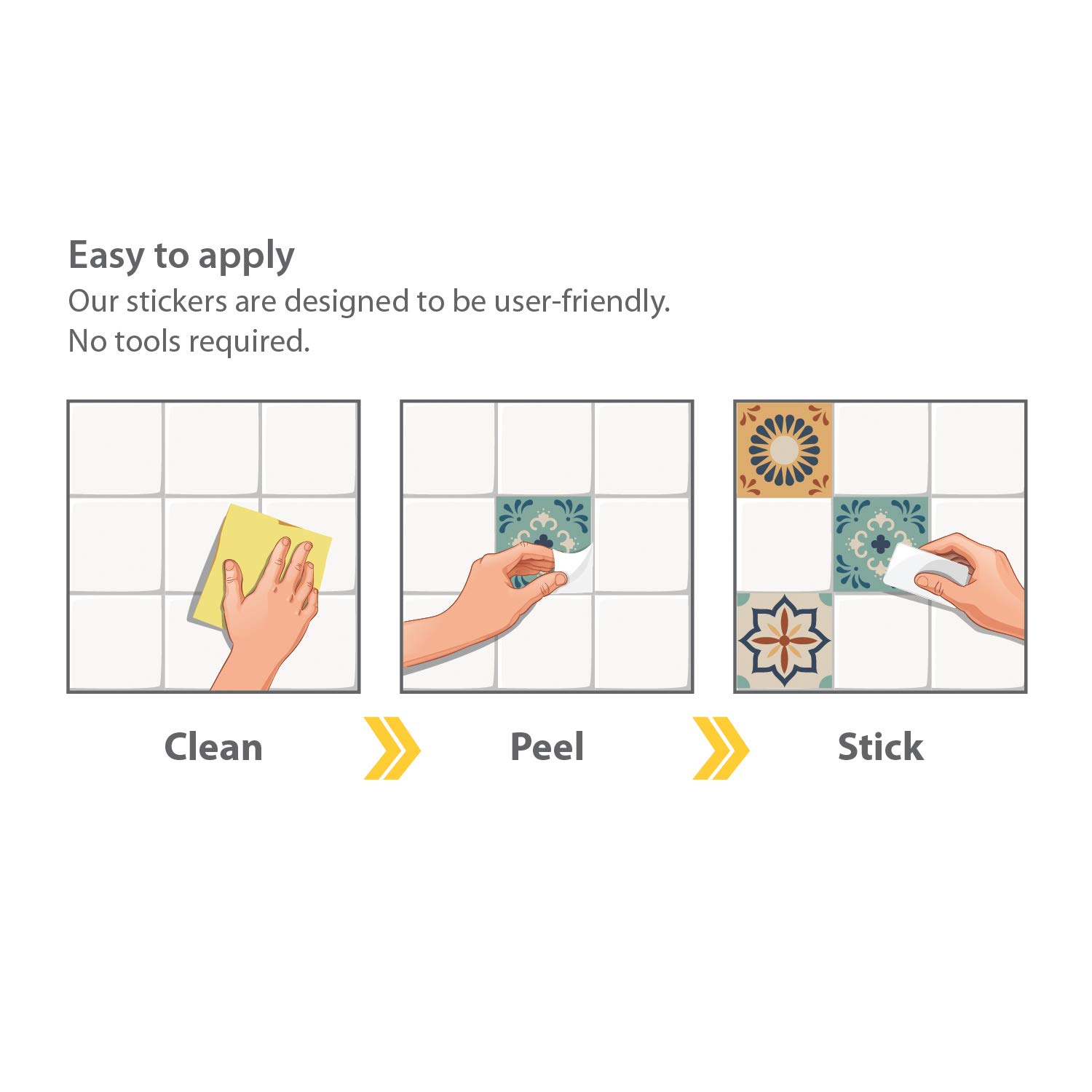 Easy to apply
Our stickers are designed to be user-friendly.
No tools required.

Clean

Peel

Stick