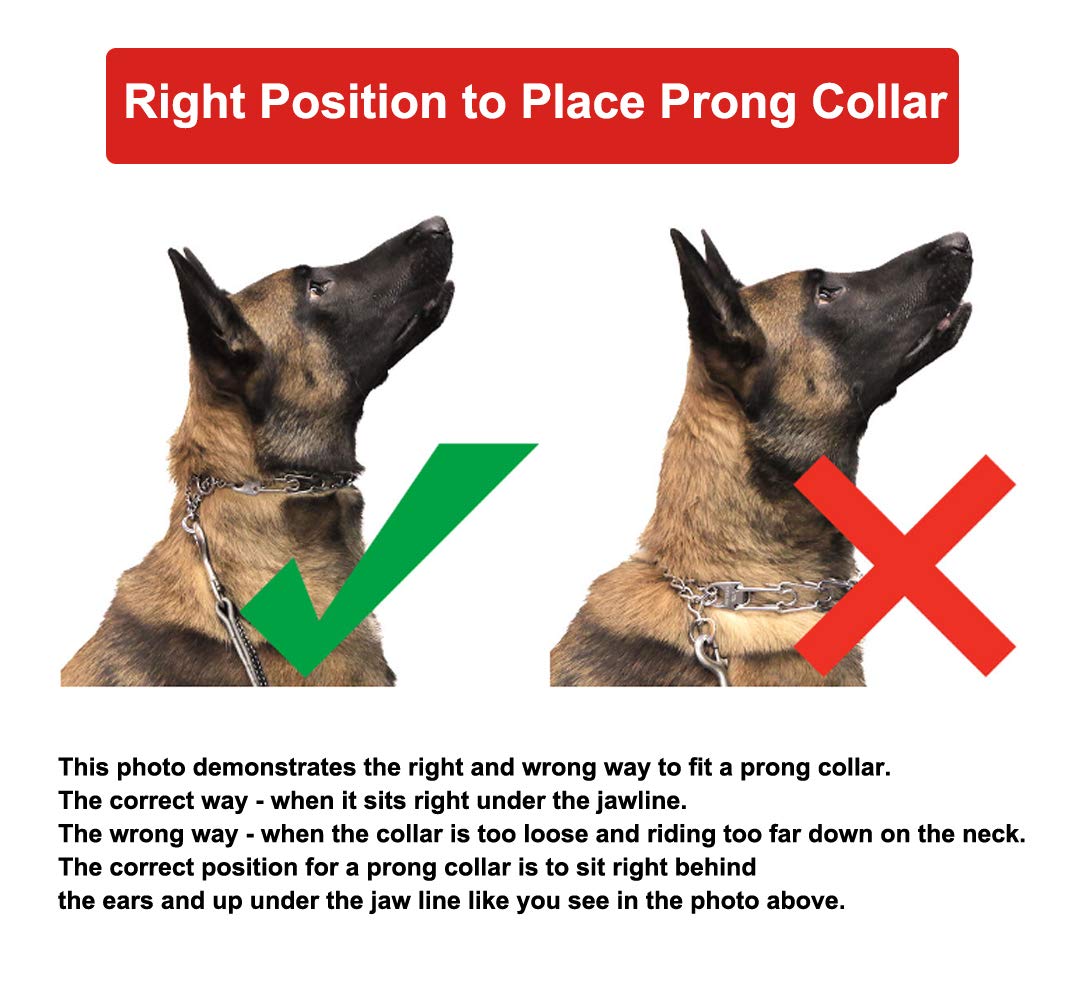 Right Position to Place Prong Collar

This photo demonstrates the right and wrong way to fit a prong collar.
The correct way - when it sits right under the jawline.
The wrong way - when the collar is too loose and riding too far down on the neck.
The correct position for a prong collar is to sit right behind the ears and up under the jaw line like you see in the photo above.