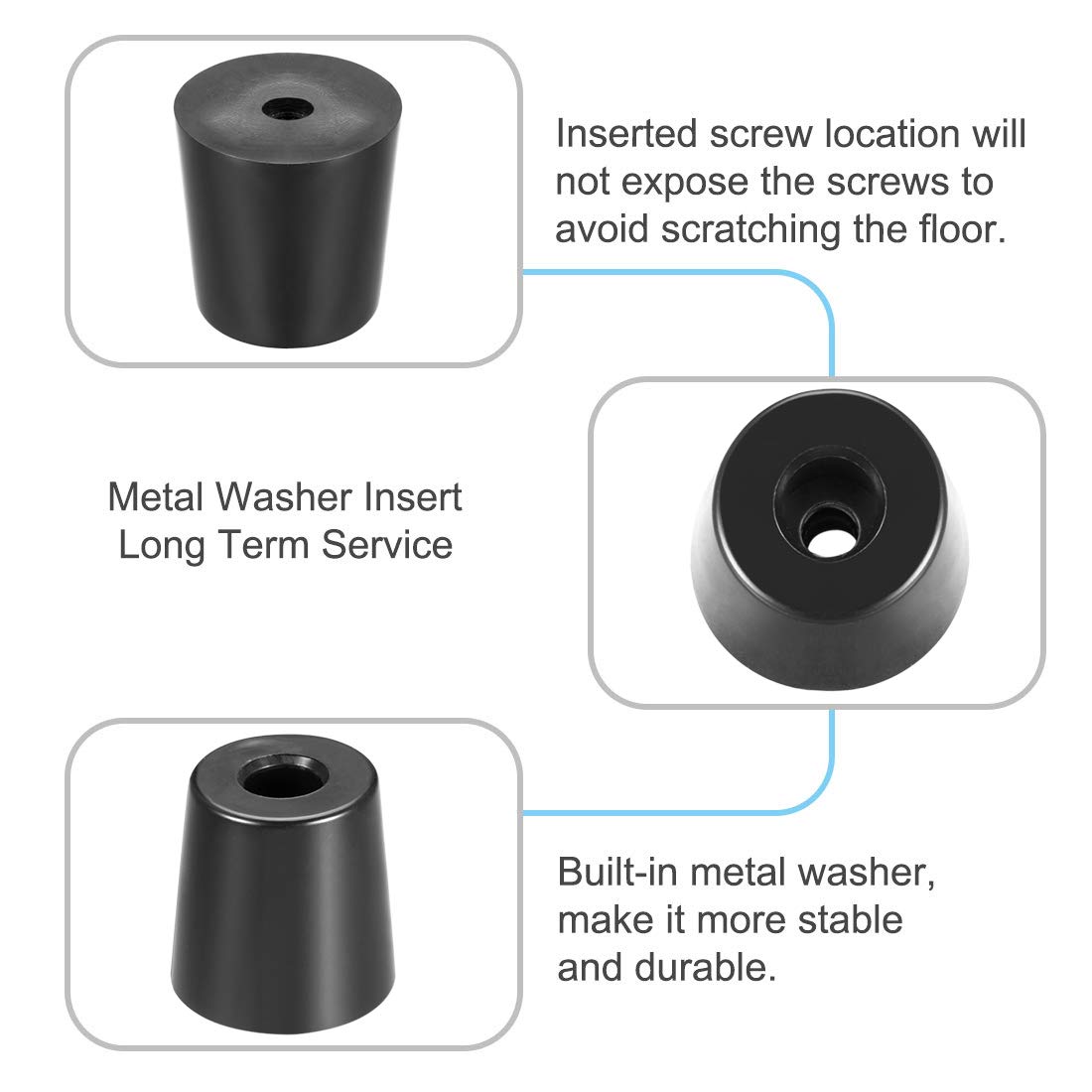 Inserted screw location will not expose the screws to avoid scratching the floor.

Metal Washer Insert
Long Term Service

Built-in metal washer, make it more stable and durable.