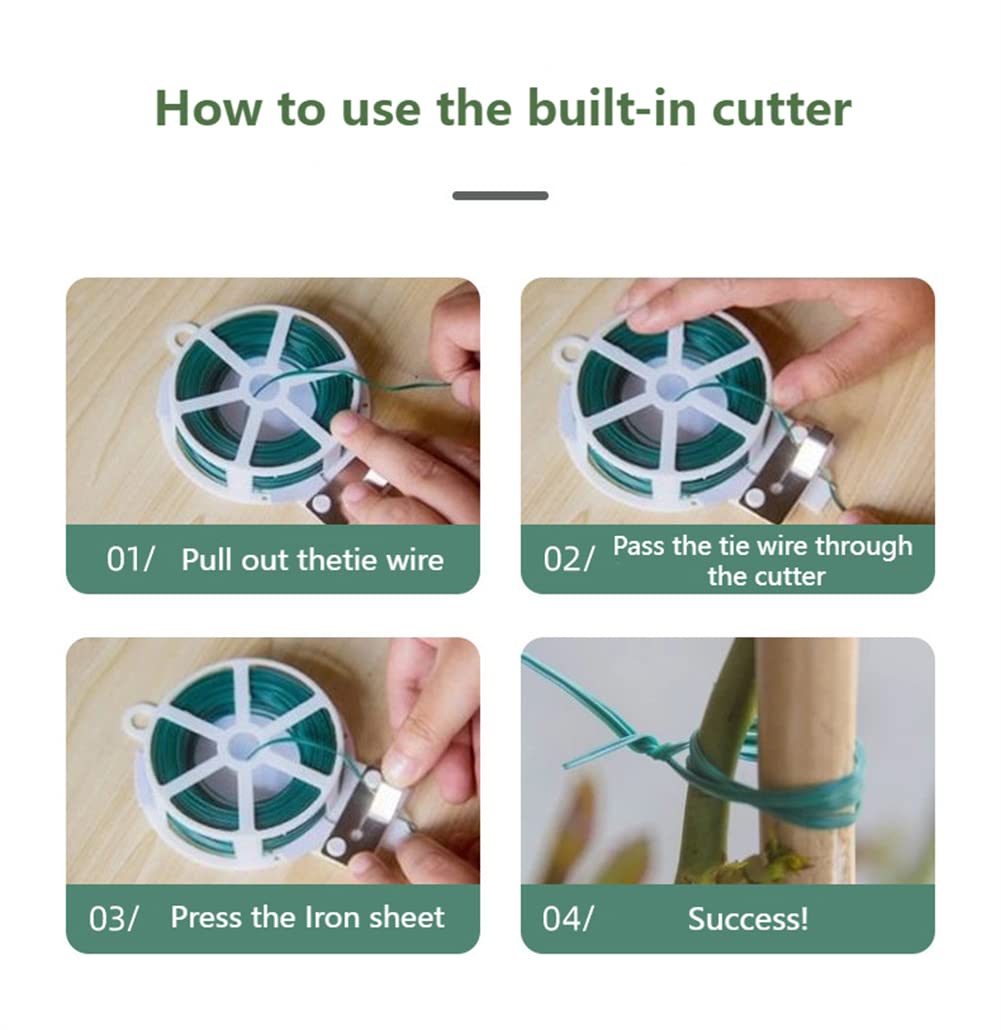 How to use the built-in cutter

01/ Pull out thetie wire

02/ Pass the tie wire through the cutter

03/ Press the Iron sheet

04/ Success!