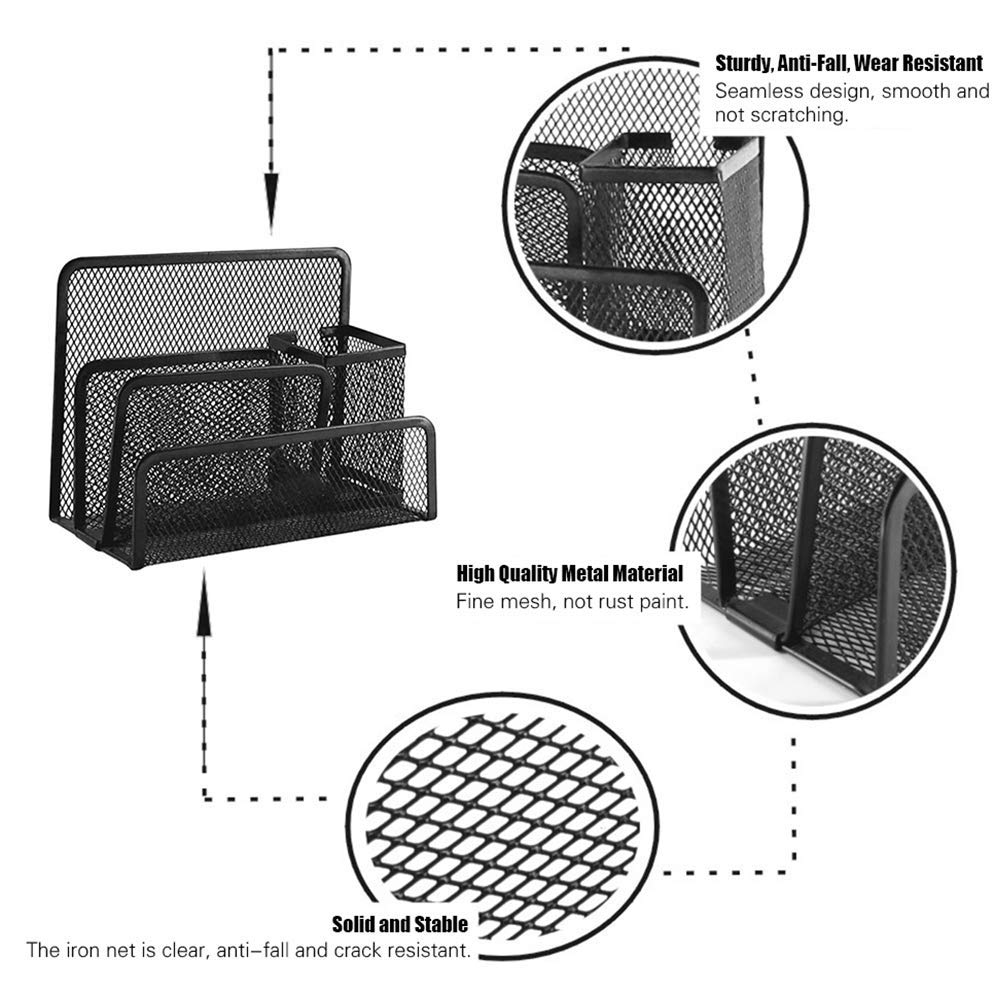 Sturdy, Anti-Fall, Wear Resistant
Seamless design, smooth and not scratching.

High Quality Metal Material
Fine mesh, not rust paint.

Solid and Stable
The iron net is clear, anti–fall and crack resistant.