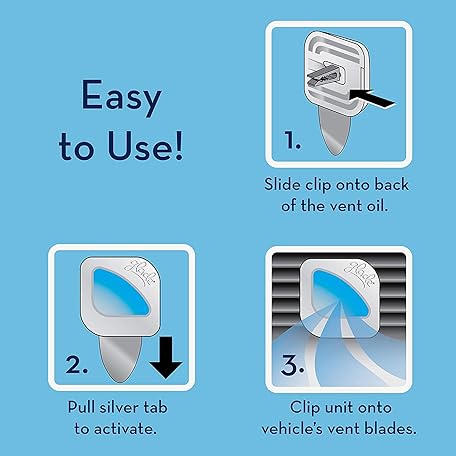 Easy to Use!

1.

Slide clip onto back of the vent oil.

Glade

2.

Pull silver tab to activate.

Glade

3.

Clip unit onto vehicle's vent blades.