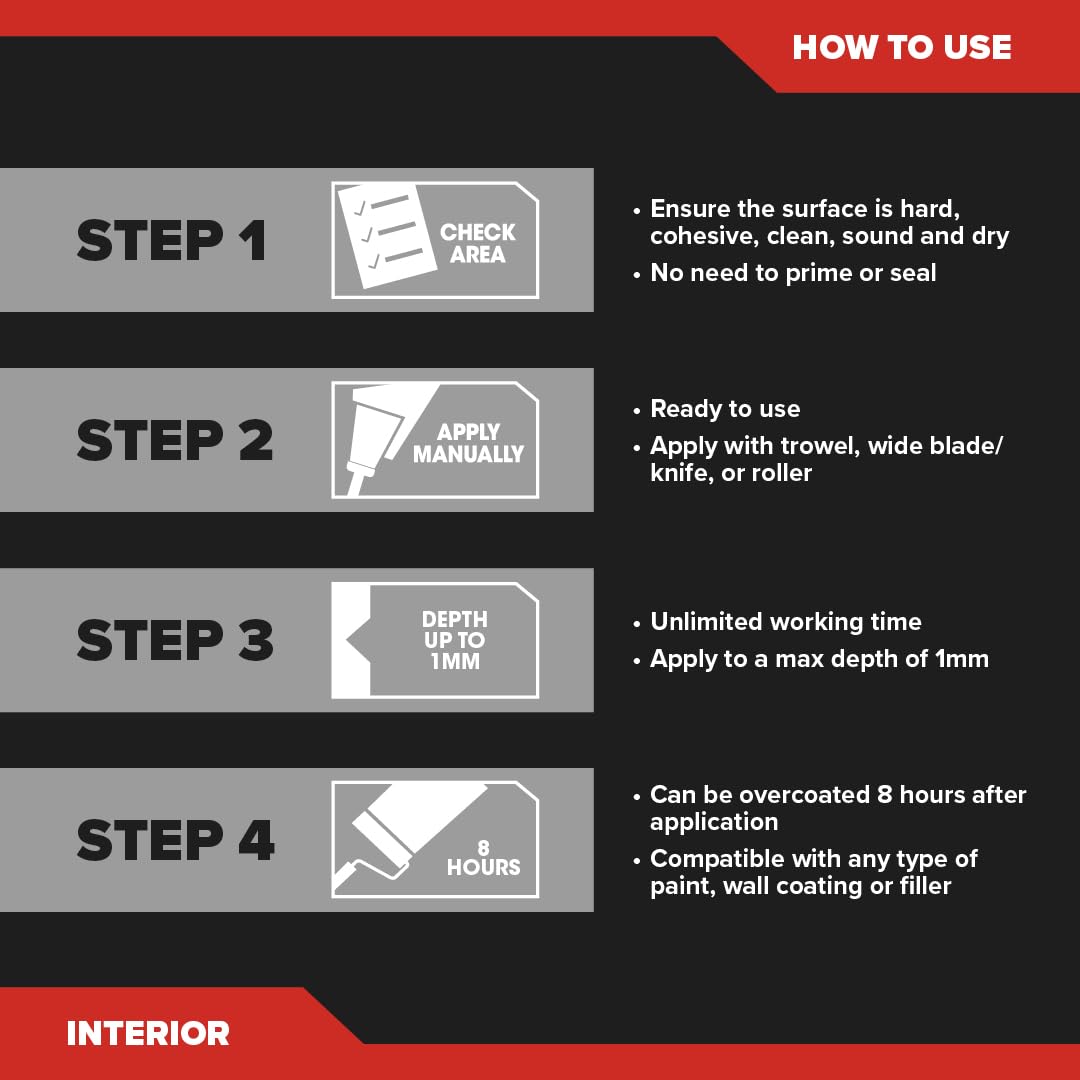 HOW TO USE

STEP 1

CHECK AREA

• Ensure the surface is hard, cohesive, clean, sound and dry
• No need to prime or seal

STEP 2

APPLY MANUALLY

• Ready to use
• Apply with trowel, wide blade/ knife, or roller

STEP 3

DEPTH UP TO 1MM

• Unlimited working time
• Apply to a max depth of 1mm

STEP 4

8 HOURS

• Can be overcoated 8 hours after application
• Compatible with any type of paint, wall coating or filler

INTERIOR