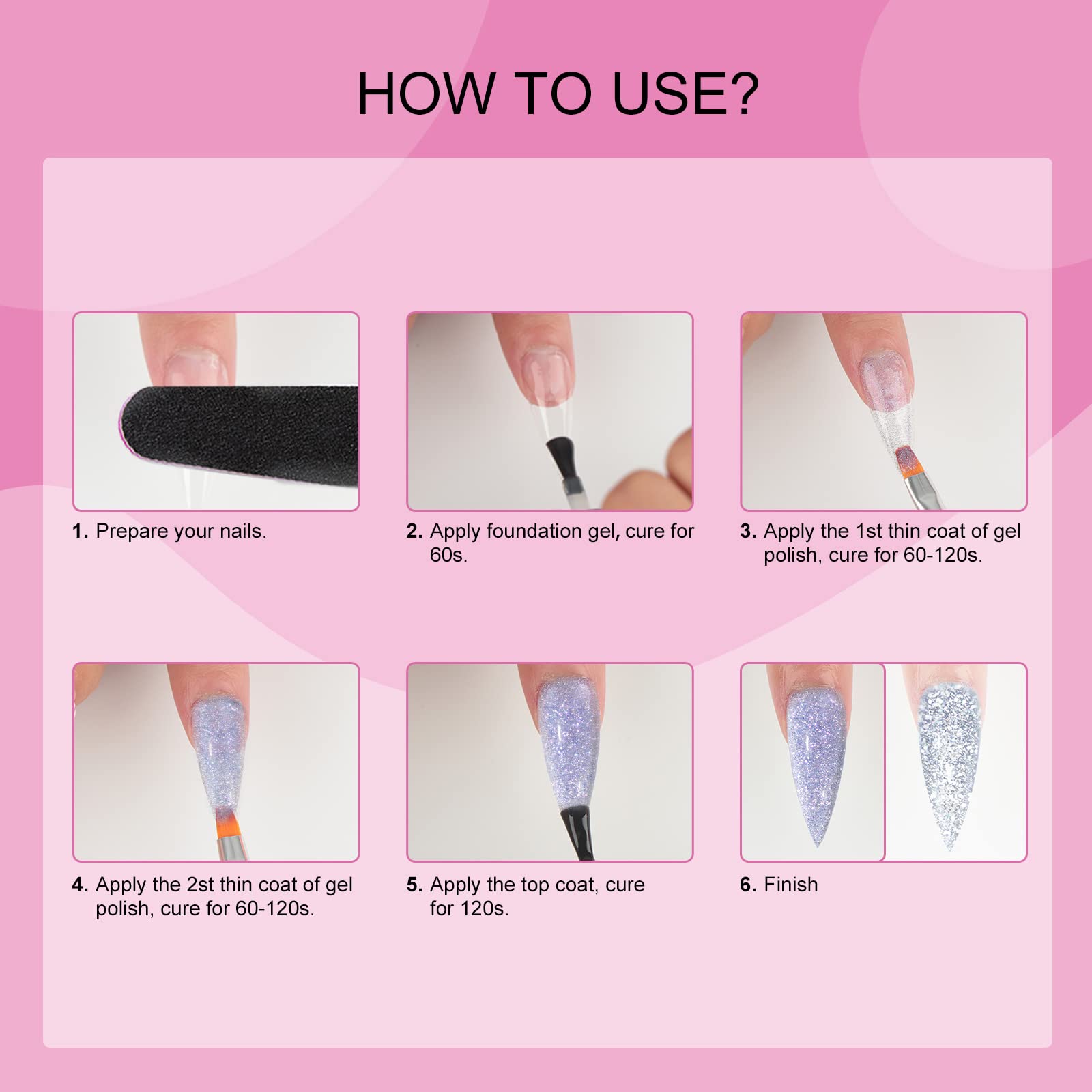 HOW TO USE?

1. Prepare your nails.

2. Apply foundation gel, cure for 60s.

3. Apply the 1st thin coat of gel polish, cure for 60-120s.

4. Apply the 2st thin coat of gel polish, cure for 60-120s.

5. Apply the top coat, cure for 120s.

6. Finish