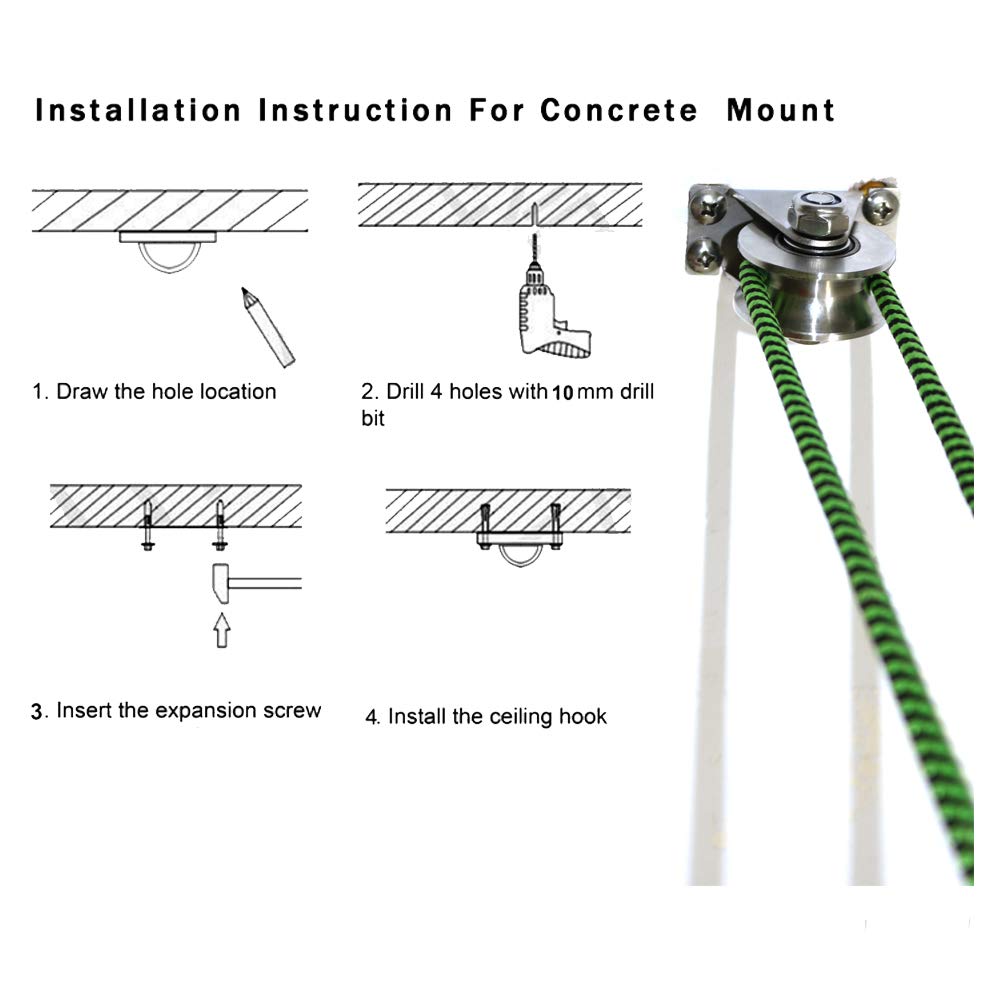 Installation Instruction For Concrete Mount

1. Draw the hole location

2. Drill 4 holes with 10 mm drill bit

3. Insert the expansion screw

4. Install the ceiling hook