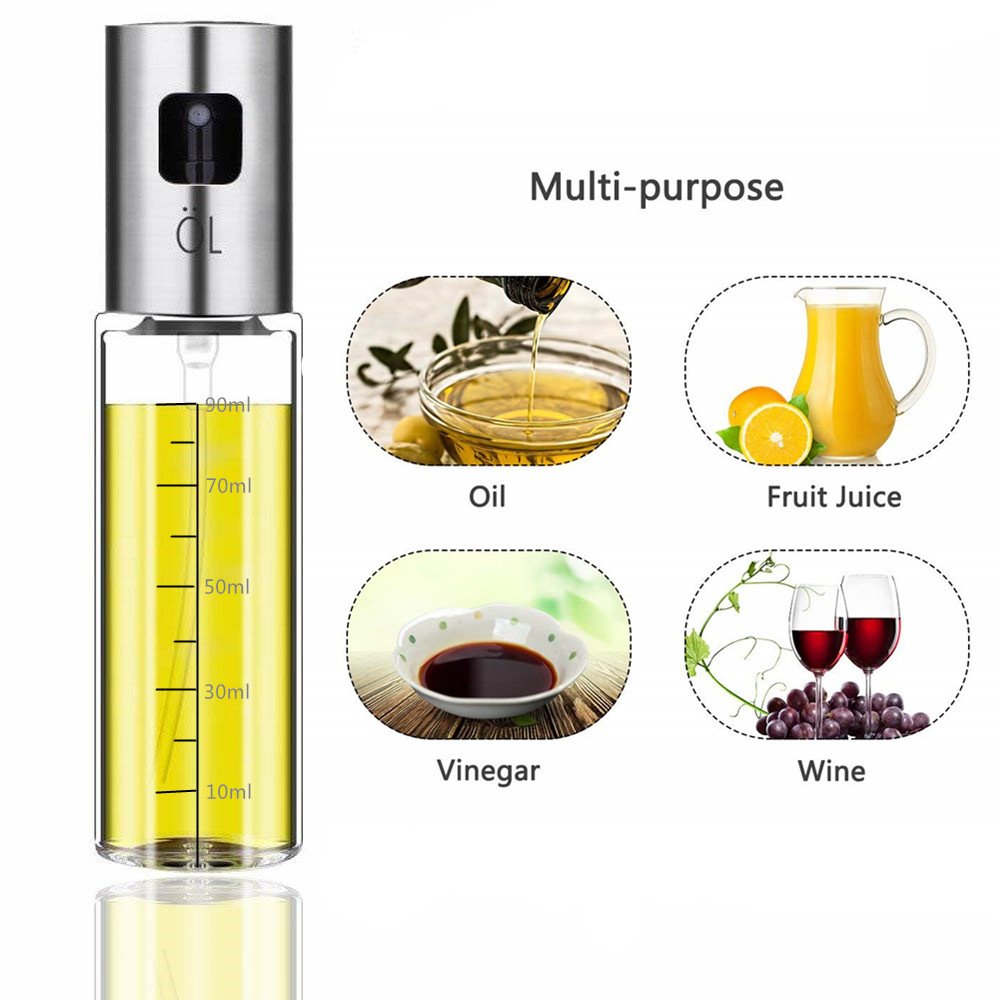 ÖL

90ml
70ml
50ml
30ml
10ml

Multi-purpose

Oil

Fruit Juice

Vinegar

Wine